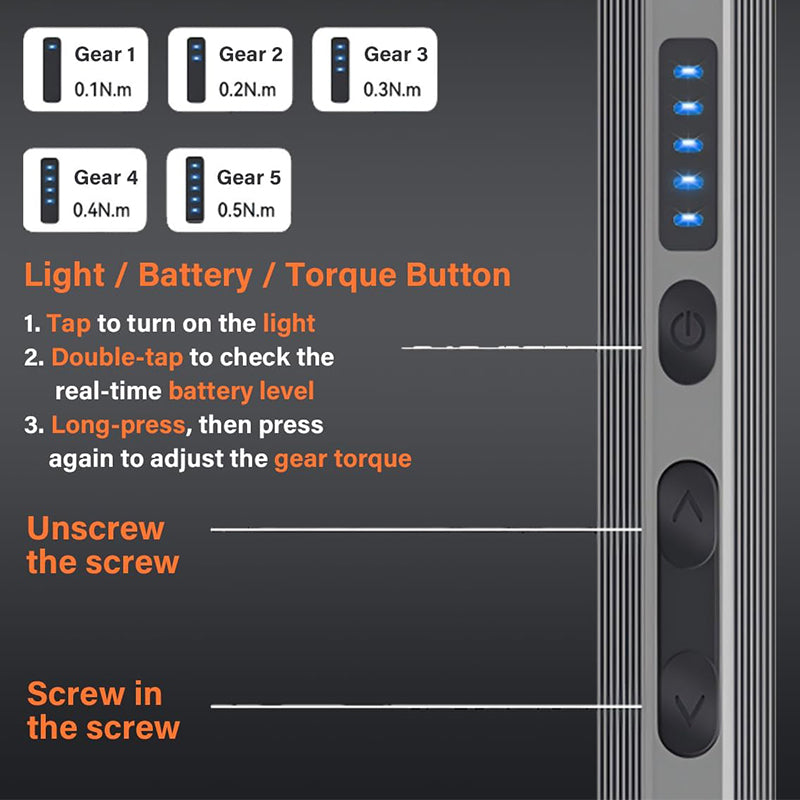 Gear 1
0.1N.m

Gear 2
0.2N.m

Gear 3
0.3N.m

Gear 4
0.4N.m

Gear 5
0.5N.m

Light / Battery / Torque Button

1. Tap to turn on the light
2. Double-tap to check the real-time battery level
3. Long-press, then press again to adjust the gear torque

Unscrew the screw

Screw in the screw