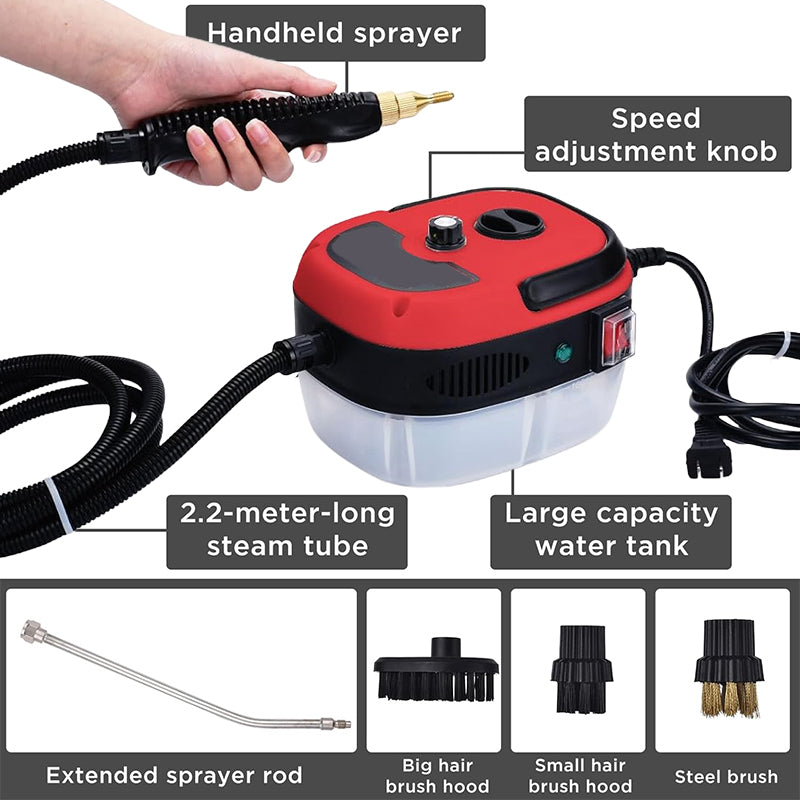 Handheld sprayer

Speed adjustment knob

2.2-meter-long steam tube

Large capacity water tank

Extended sprayer rod

Big hair brush hood

Small hair brush hood

Steel brush