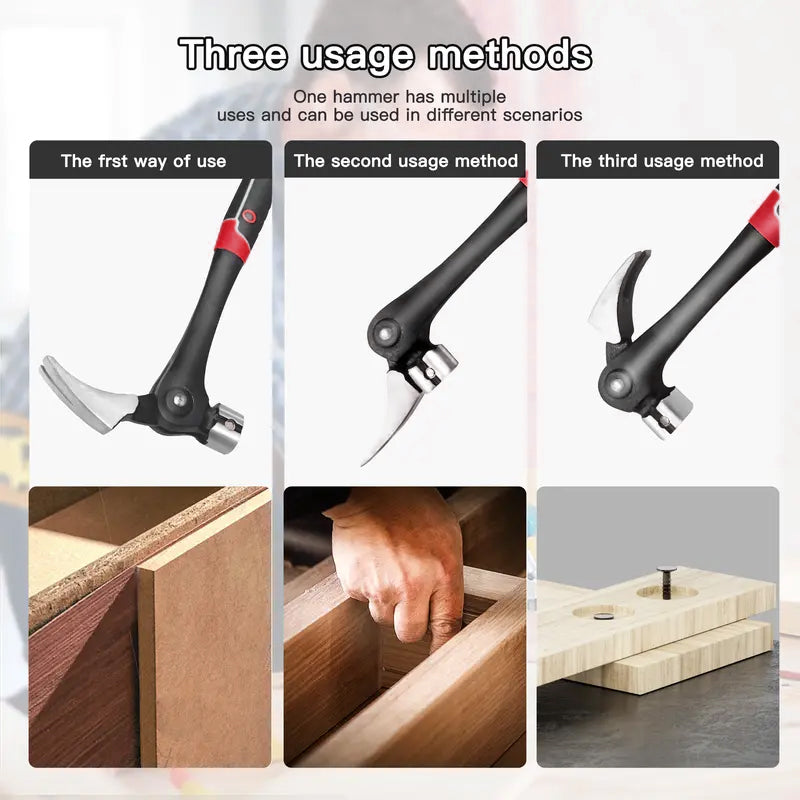 Three usage methods

One hammer has multiple uses and can be used in different scenarios

The frst way of use

The second usage method

The third usage method