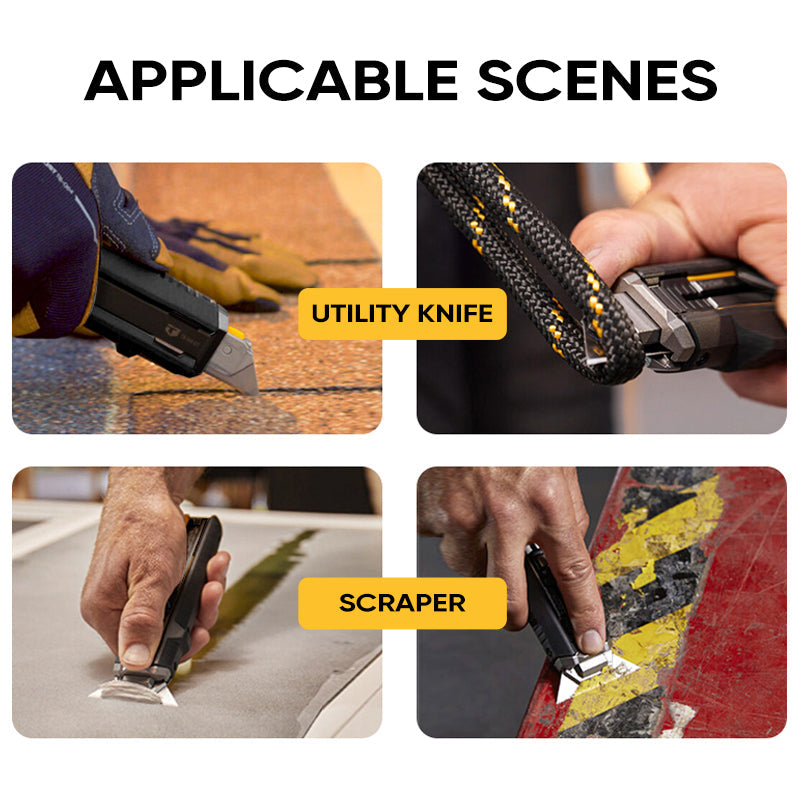 APPLICABLE SCENES

UTILITY KNIFE

SCRAPER