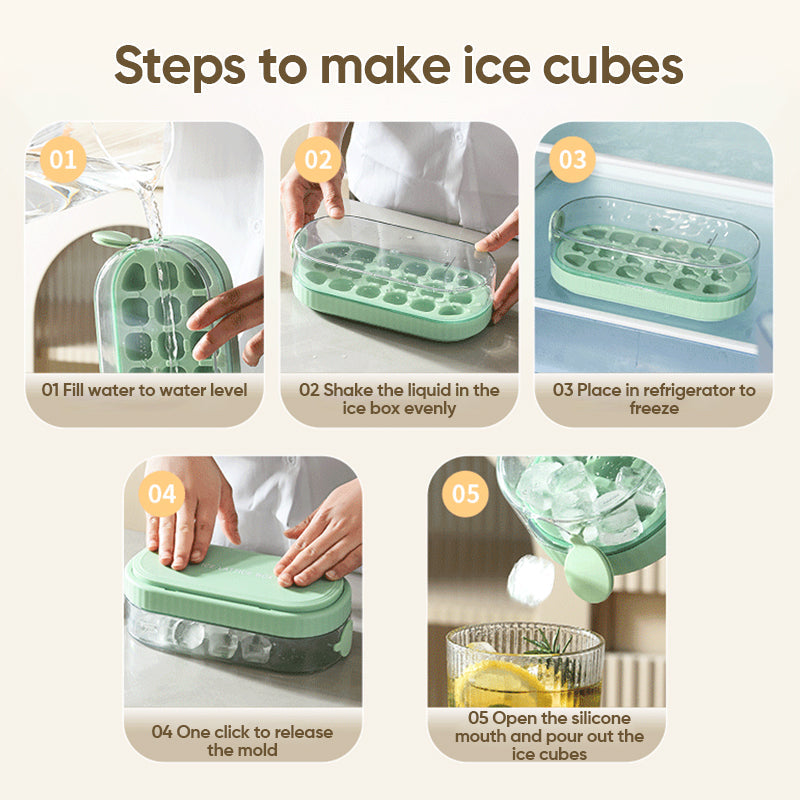 Steps to make ice cubes

01

01 Fill water to water level

02

02 Shake the liquid in the ice box evenly

03

03 Place in refrigerator to freeze

04

04 One click to release the mold

05

05 Open the silicone mouth and pour out the ice cubes