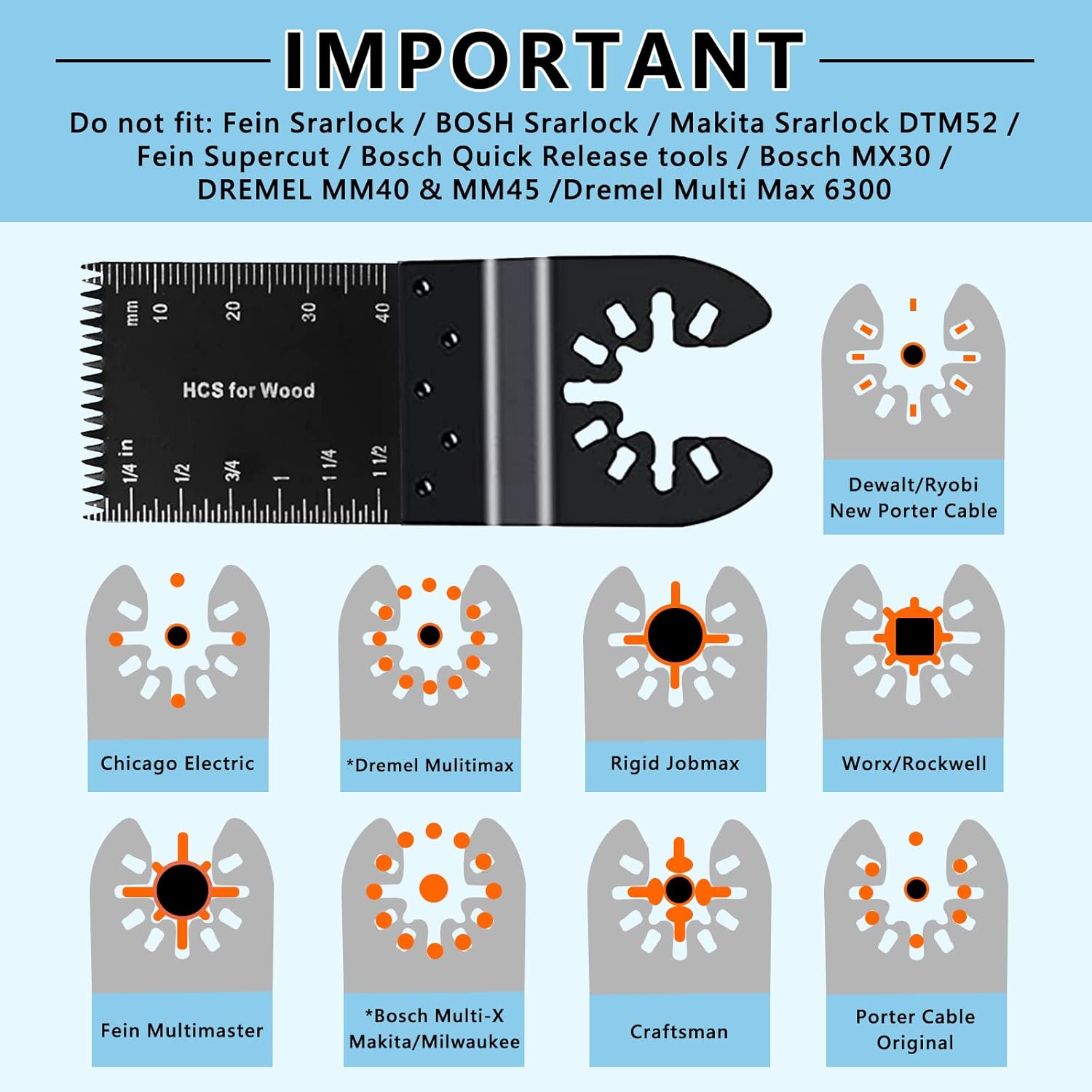 IMPORTANT

Do not fit: Fein Srarlock / BOSH Srarlock / Makita Srarlock DTM52 / Fein Supercut / Bosch Quick Release tools / Bosch MX30 / DREMEL MM40 & MM45 /Dremel Multi Max 6300

mm 10 20 30 40

HCS for Wood

1/4 in 1/2 3/4 1 1 1/4 1 1/2

Dewalt/Ryobi New Porter Cable

Chicago Electric

*Dremel Mulitimax

Rigid Jobmax

Worx/Rockwell

Fein Multimaster

*Bosch Multi-X Makita/Milwaukee

Craftsman

Porter Cable Original