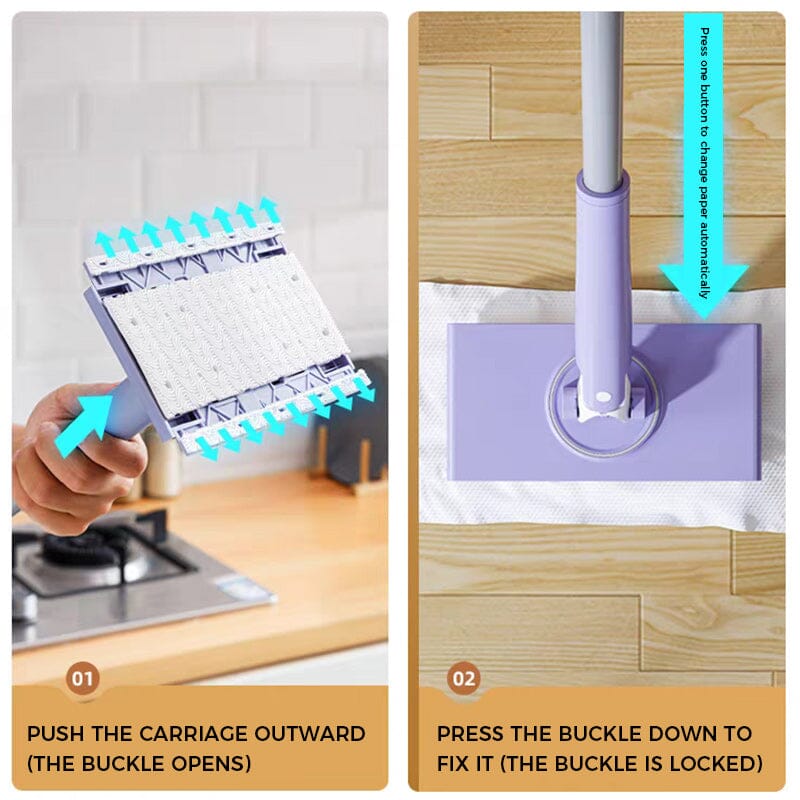 01

PUSH THE CARRIAGE OUTWARD (THE BUCKLE OPENS)

Press one button to change paper automatically

02

PRESS THE BUCKLE DOWN TO FIX IT (THE BUCKLE IS LOCKED)