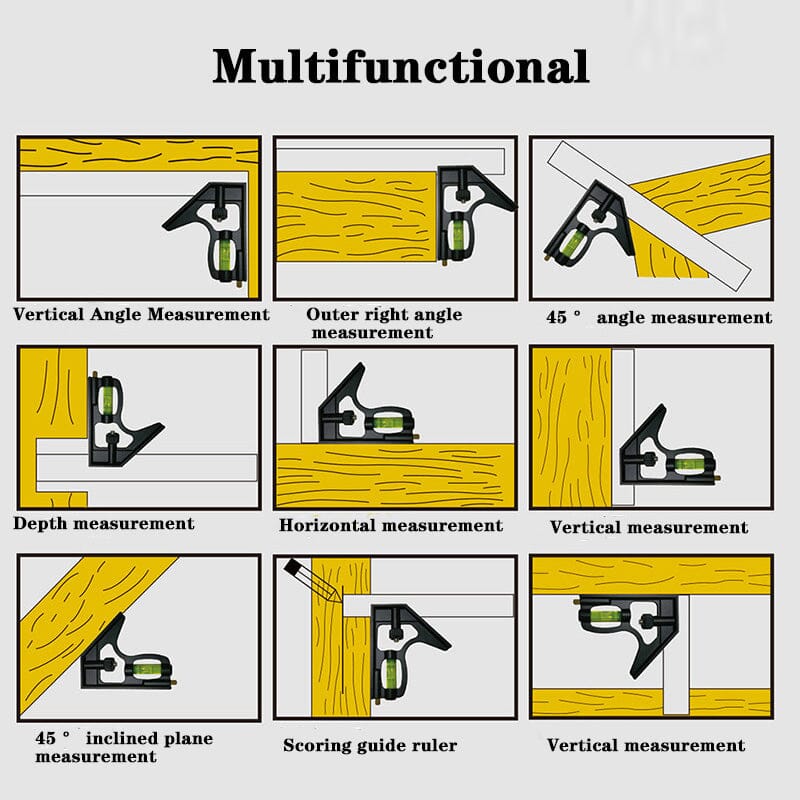 Multifunctional

Vertical Angle Measurement

Outer right angle measurement

45 ° angle measurement

Depth measurement

Horizontal measurement

Vertical measurement

45 ° inclined plane measurement

Scoring guide ruler

Vertical measurement