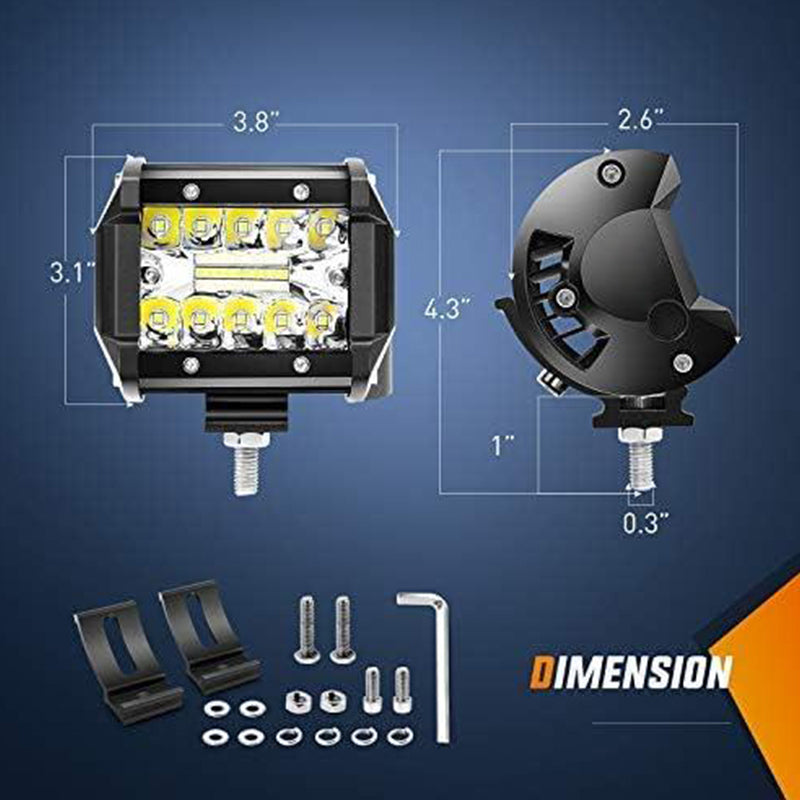 3.8"

3.1"

2.6"

4.3"

1"

0.3"

DIMENSION