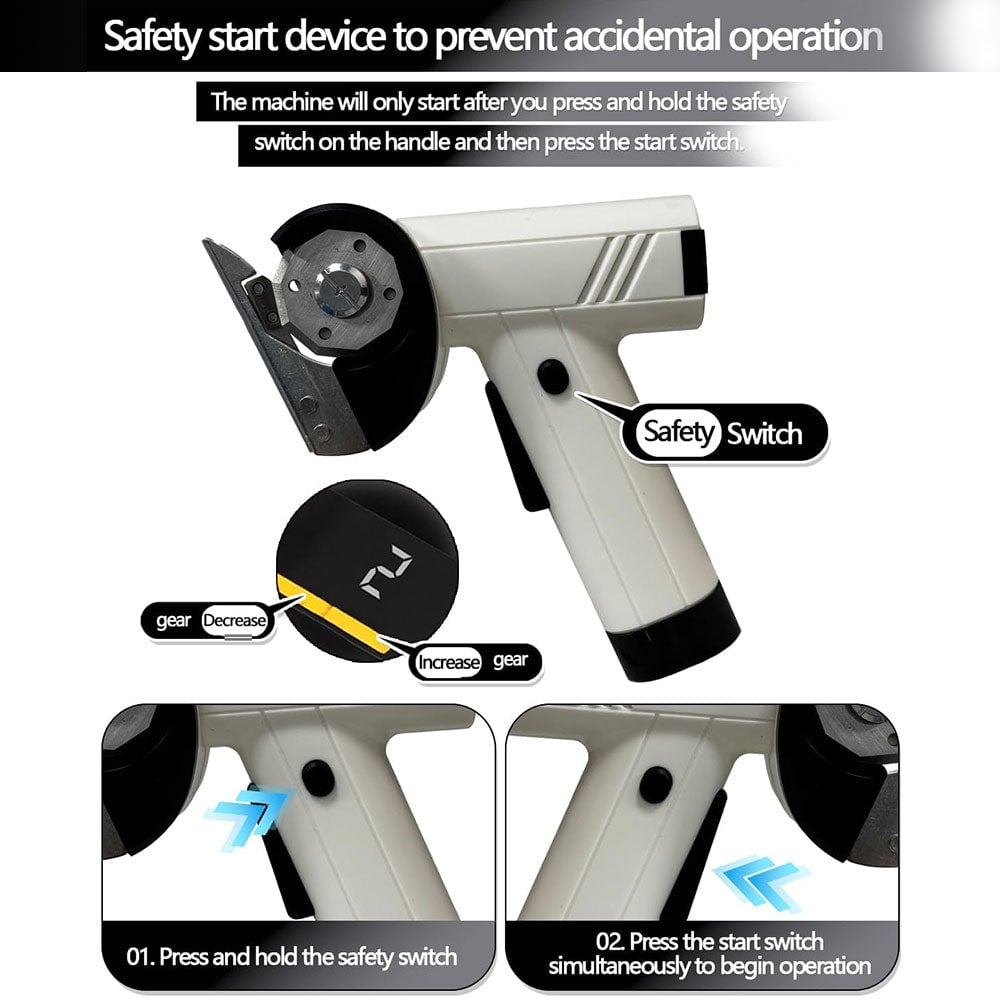 Safety start device to prevent accidental operation

The machine will only start after you press and hold the safety switch on the handle and then press the start switch.

Safety Switch

2

gear Decrease

Increase gear

01. Press and hold the safety switch

02. Press the start switch simultaneously to begin operation