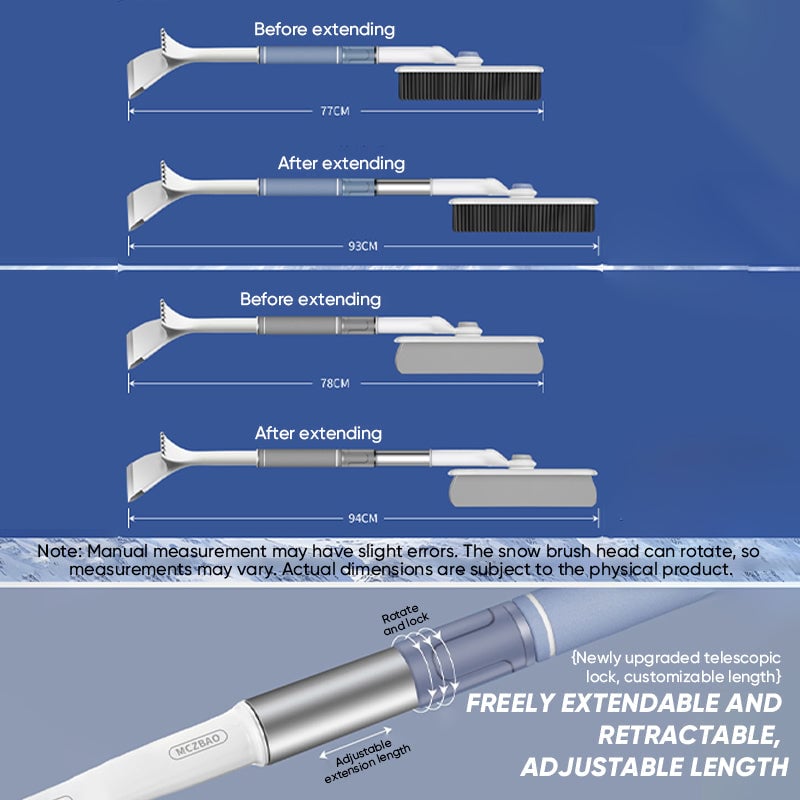 Before extending

77CM

After extending

93CM

Before extending

78CM

After extending

94CM

Note: Manual measurement may have slight errors. The snow brush head can rotate, so measurements may vary. Actual dimensions are subject to the physical product.

Rotate and lock

{Newly upgraded telescopic lock, customizable length}

FREELY EXTENDABLE AND RETRACTABLE, ADJUSTABLE LENGTH

MCZBAO

Adjustable extension length