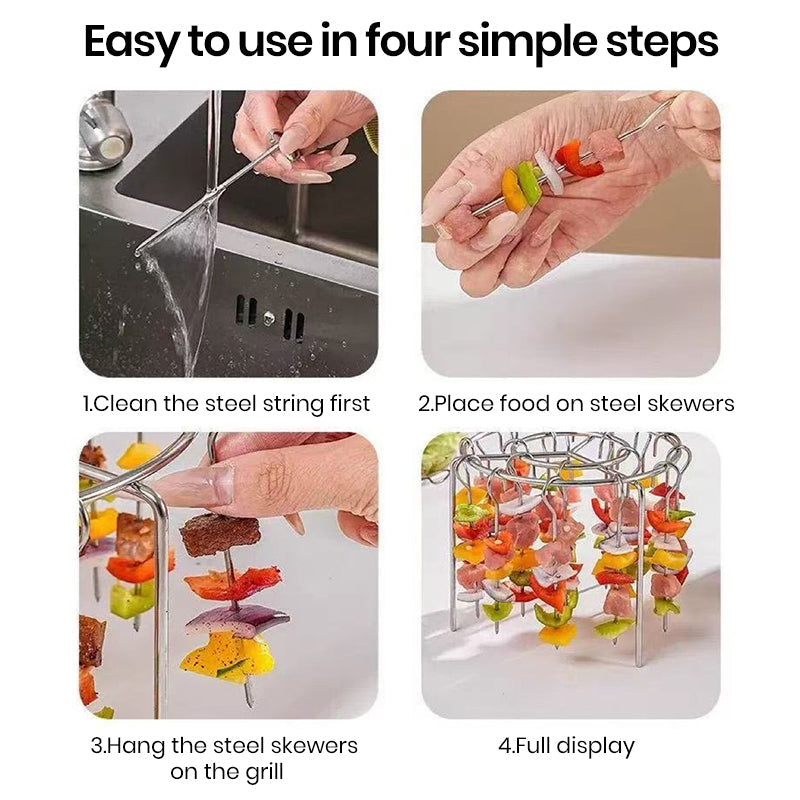 Easy to use in four simple steps

1.Clean the steel string first

2.Place food on steel skewers

3.Hang the steel skewers on the grill

4.Full display