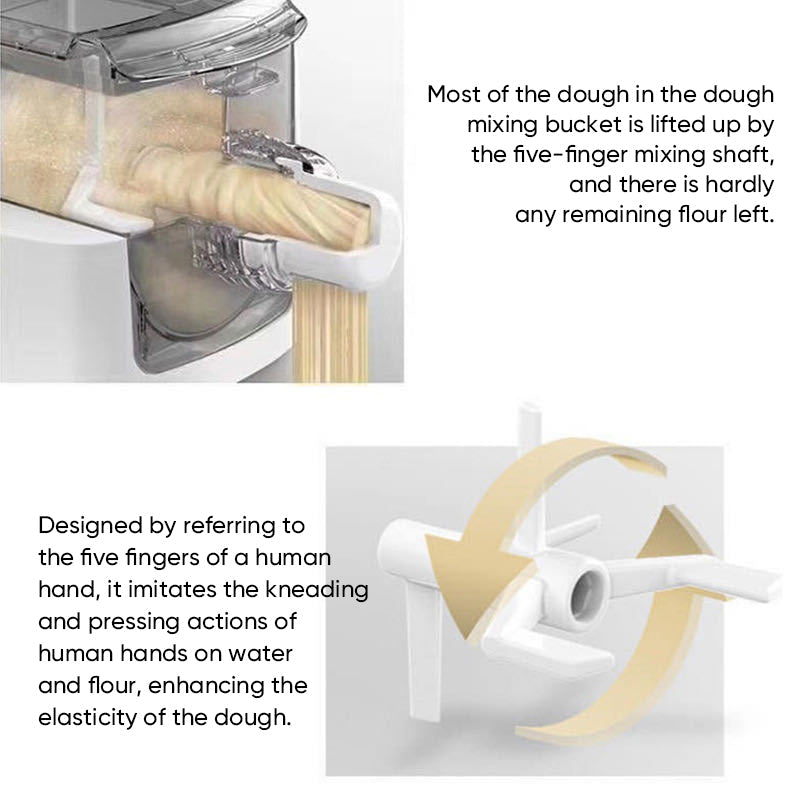 Most of the dough in the dough mixing bucket is lifted up by the five-finger mixing shaft, and there is hardly any remaining flour left.

Designed by referring to the five fingers of a human hand, it imitates the kneading and pressing actions of human hands on water and flour, enhancing the elasticity of the dough.