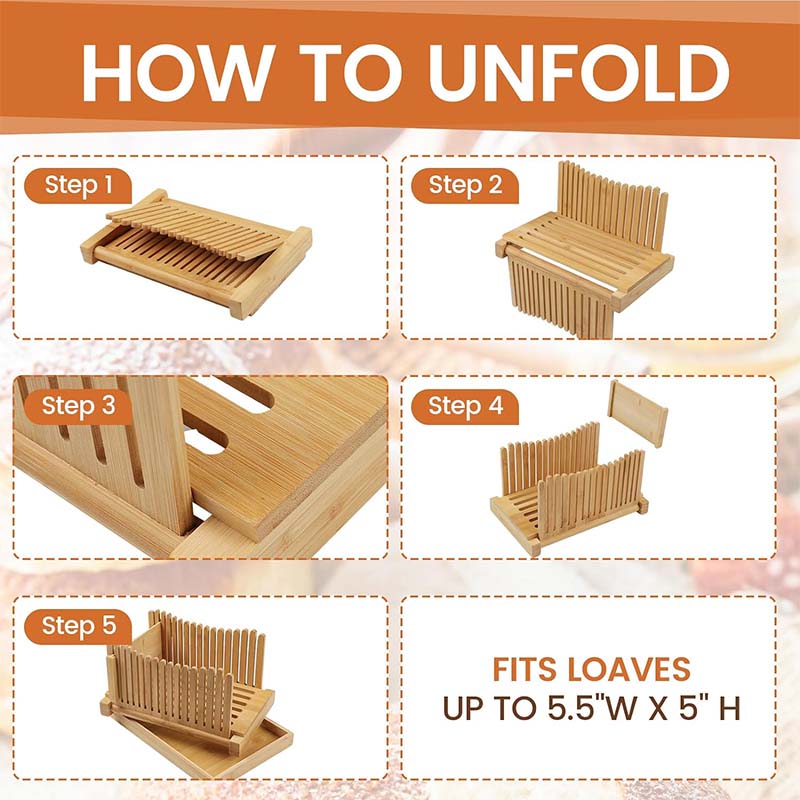 HOW TO UNFOLD

Step 1

Step 2

Step 3

Step 4

Step 5

FITS LOAVES
UP TO 5.5"W X 5" H