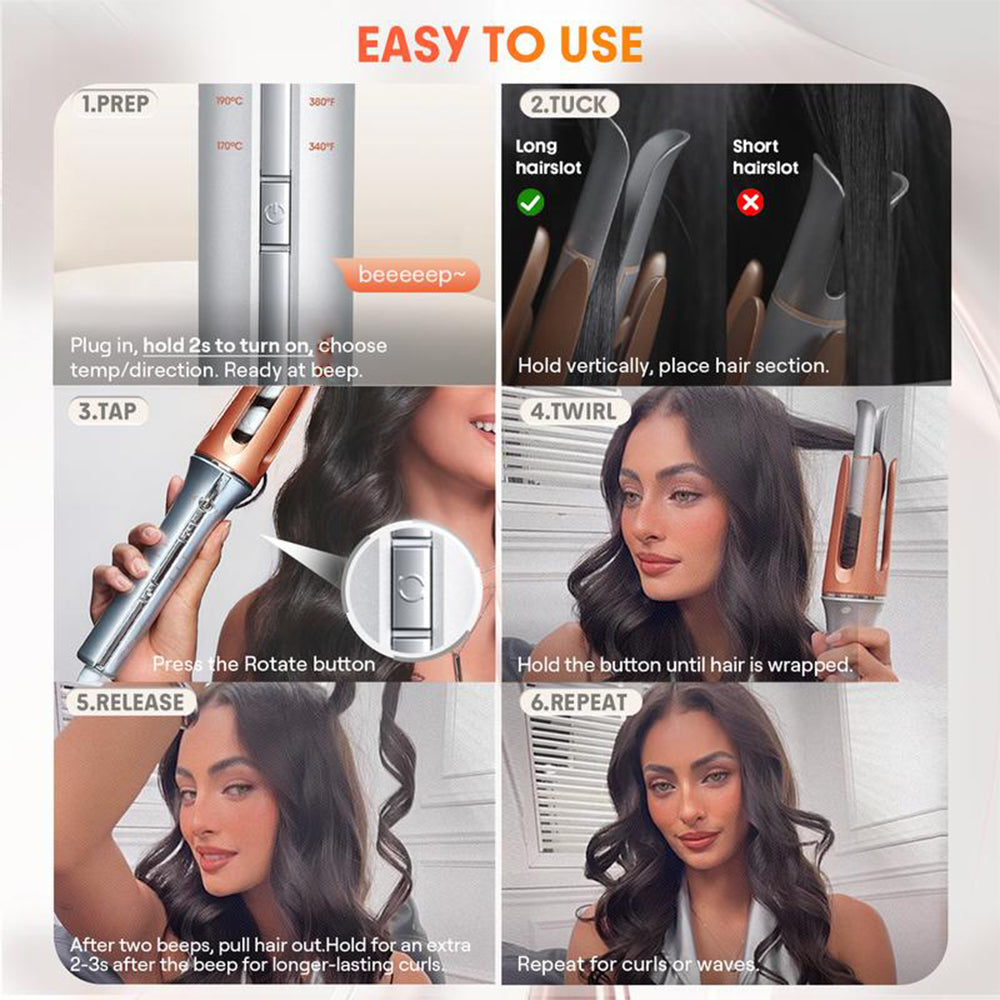 EASY TO USE

1.PREP

190°C
170°C
380°F
340°F

beeeeep~

Plug in, hold 2s to turn on, choose temp/direction. Ready at beep.

2.TUCK

Long hairslot

Short hairslot

Hold vertically, place hair section.

3.TAP

Press the Rotate button

4.TWIRL

Hold the button until hair is wrapped.

5.RELEASE

After two beeps, pull hair out.Hold for an extra 2-3s after the beep for longer-lasting curls.

6.REPEAT

Repeat for curls or waves.