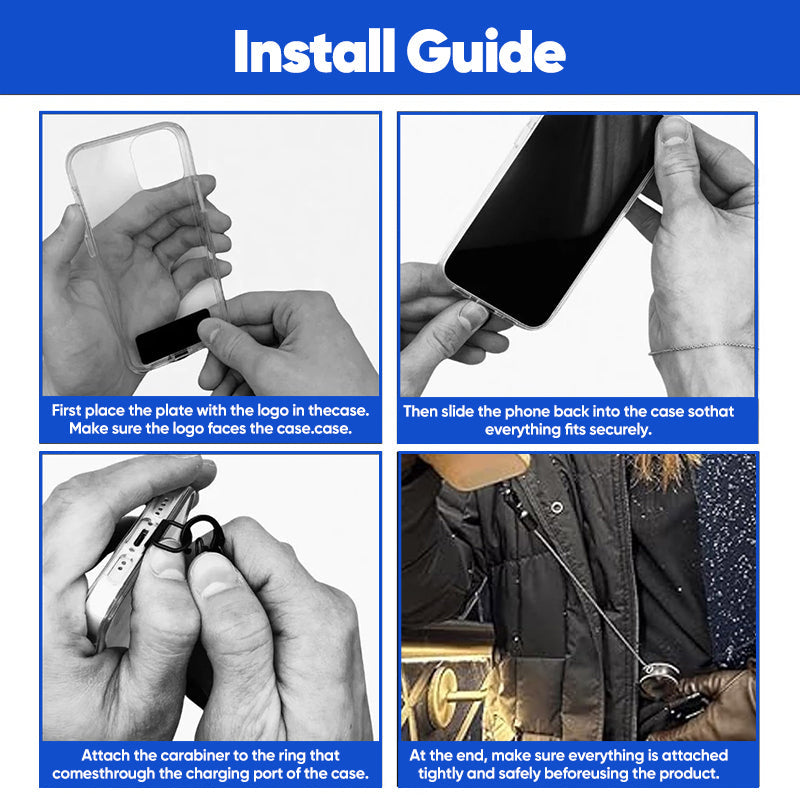 Install Guide

First place the plate with the logo in thecase. Make sure the logo faces the case.case.

Then slide the phone back into the case sothat everything fits securely.

Attach the carabiner to the ring that comesthrough the charging port of the case.

At the end, make sure everything is attached tightly and safely beforeusing the product.