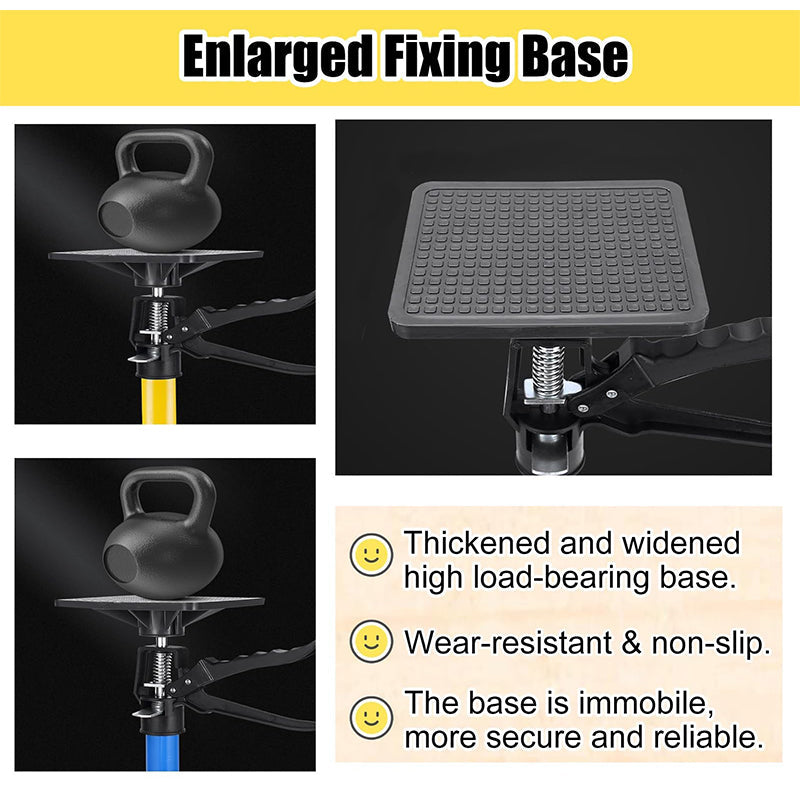 Enlarged Fixing Base

Thickened and widened high load-bearing base.

Wear-resistant & non-slip.

The base is immobile, more secure and reliable.