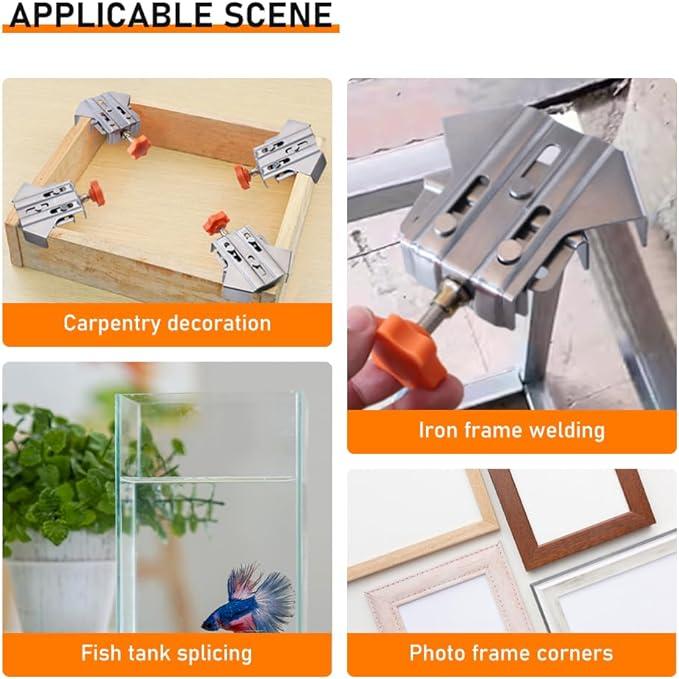 APPLICABLE SCENE

Carpentry decoration

Iron frame welding

Fish tank splicing

Photo frame corners