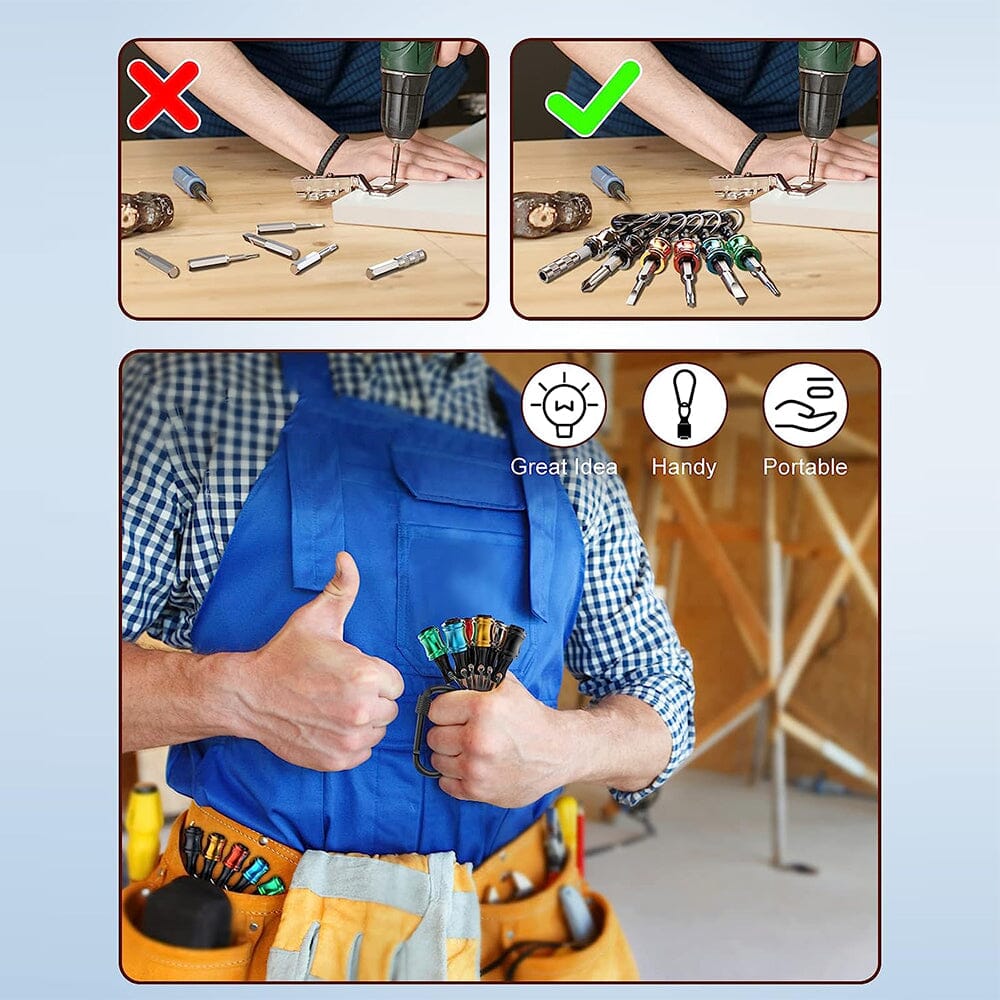 Great Idea

Handy

Portable