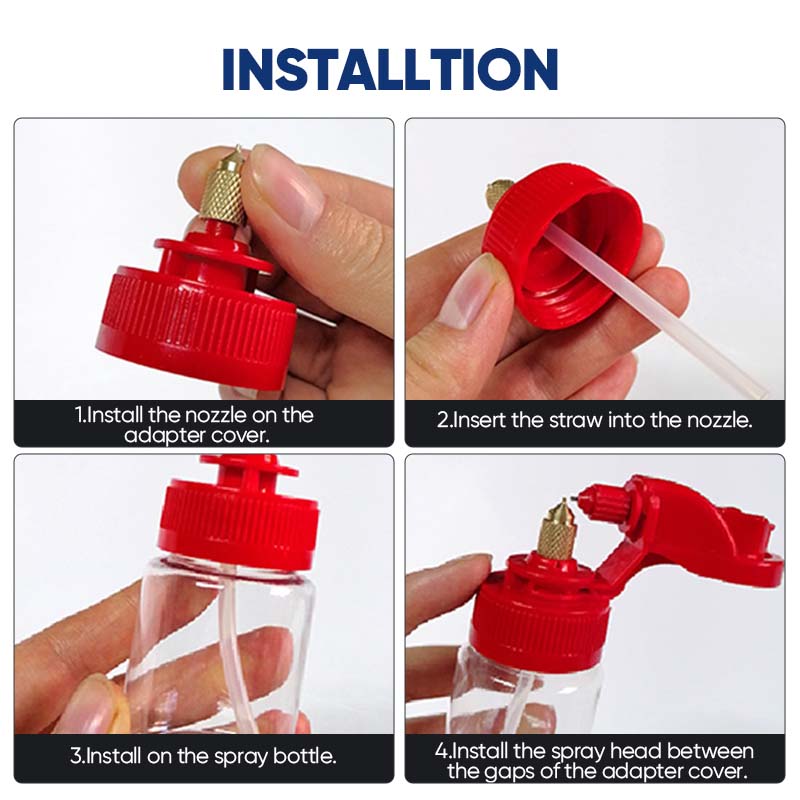 INSTALLTION

1.Install the nozzle on the adapter cover.

2.Insert the straw into the nozzle.

3.Install on the spray bottle.

4.Install the spray head between the gaps of the adapter cover.