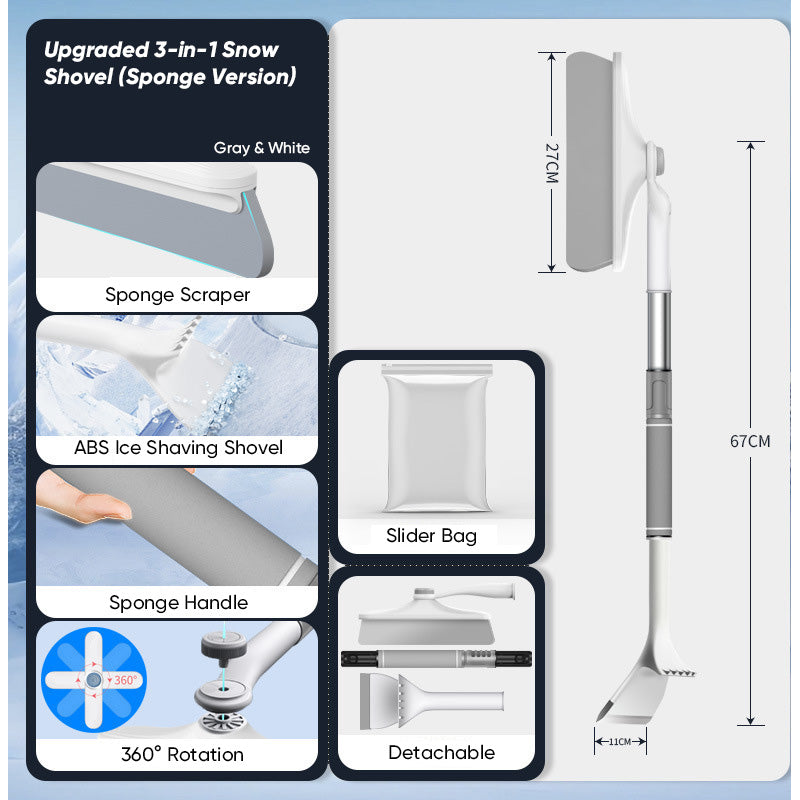 Upgraded 3-in-1 Snow Shovel (Sponge Version)

Gray & White

Sponge Scraper

ABS Ice Shaving Shovel

Sponge Handle

360°

360° Rotation

Slider Bag

Detachable

27CM

67CM

11CM