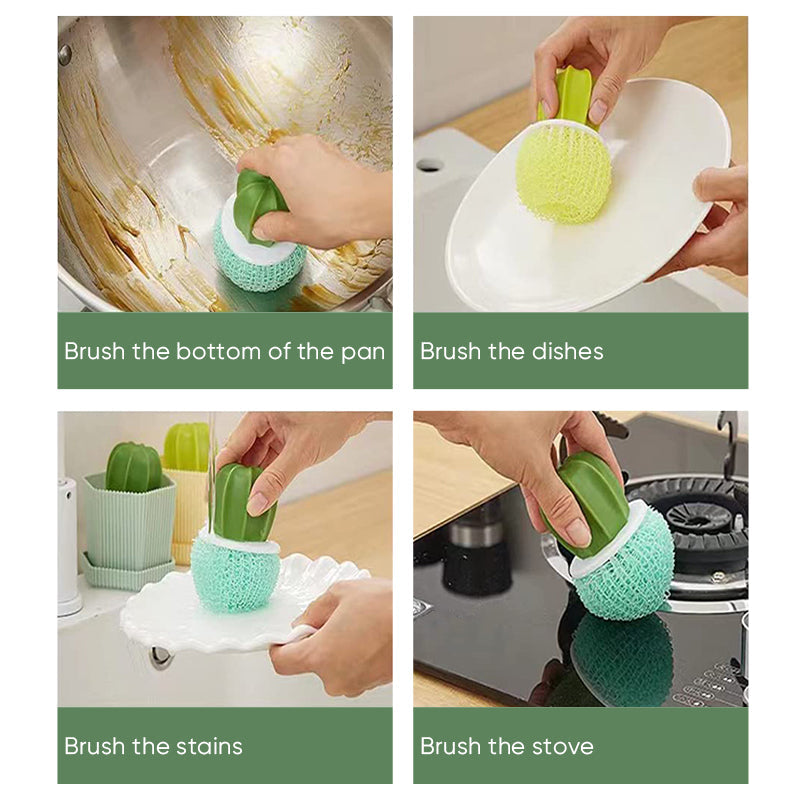 Brush the bottom of the pan

Brush the dishes

Brush the stains

Brush the stove