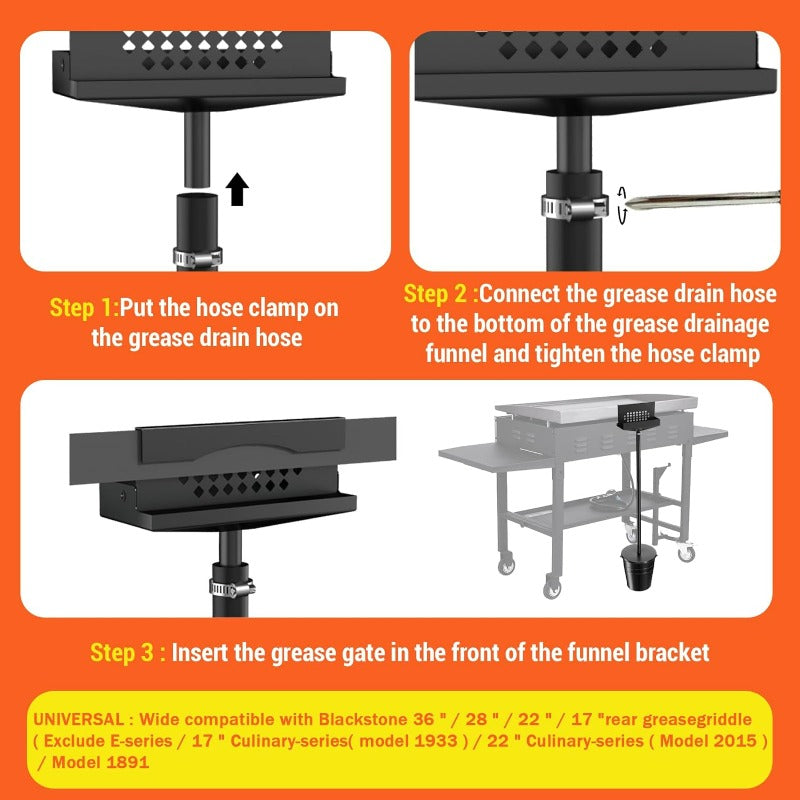 Step 1:Put the hose clamp on the grease drain hose

Step 2 :Connect the grease drain hose to the bottom of the grease drainage funnel and tighten the hose clamp

Step 3 : Insert the grease gate in the front of the funnel bracket

UNIVERSAL : Wide compatible with Blackstone 36 " / 28 " / 22 " / 17 "rear greasegriddle ( Exclude E-series / 17 " Culinary-series( model 1933 ) / 22 " Culinary-series ( Model 2015 ) / Model 1891