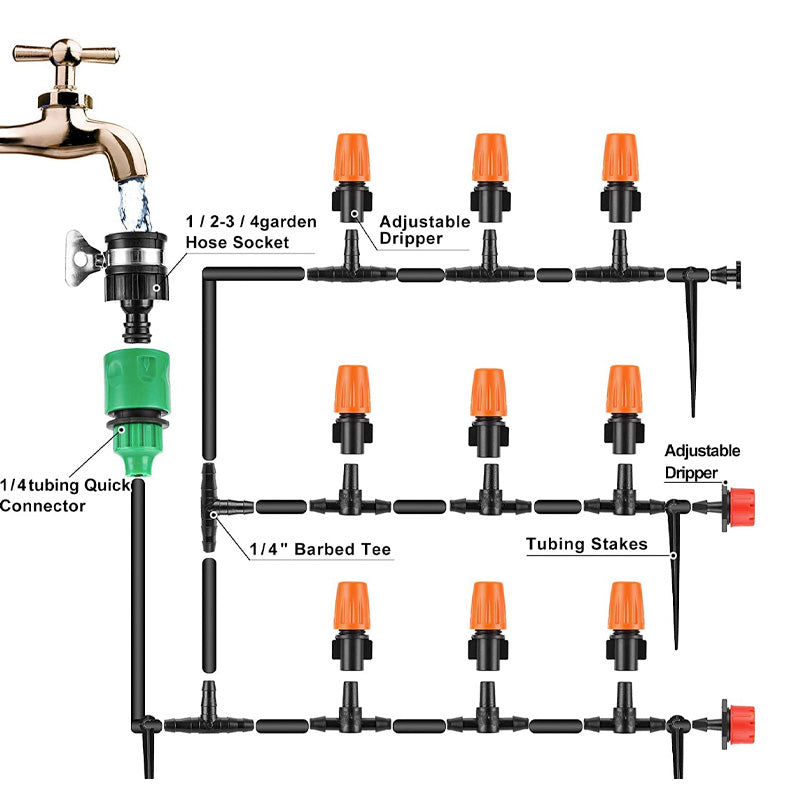 1 / 2-3 / 4garden Hose Socket

Adjustable Dripper

1/4tubing Quick Connector

Adjustable Dripper

1/4" Barbed Tee

Tubing Stakes