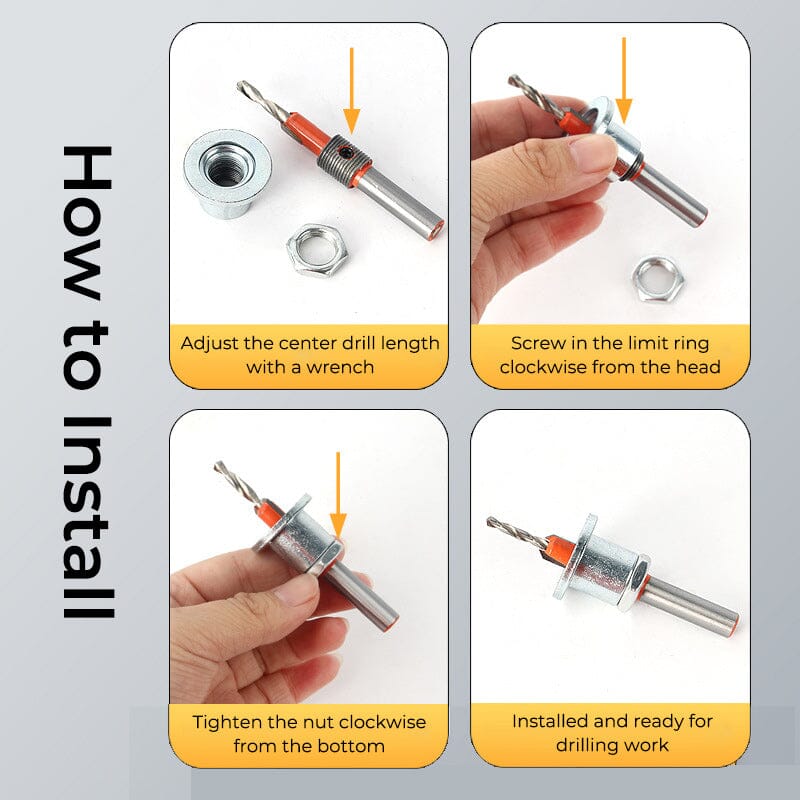 How to Install

Adjust the center drill length with a wrench

Screw in the limit ring clockwise from the head

Tighten the nut clockwise from the bottom

Installed and ready for drilling work