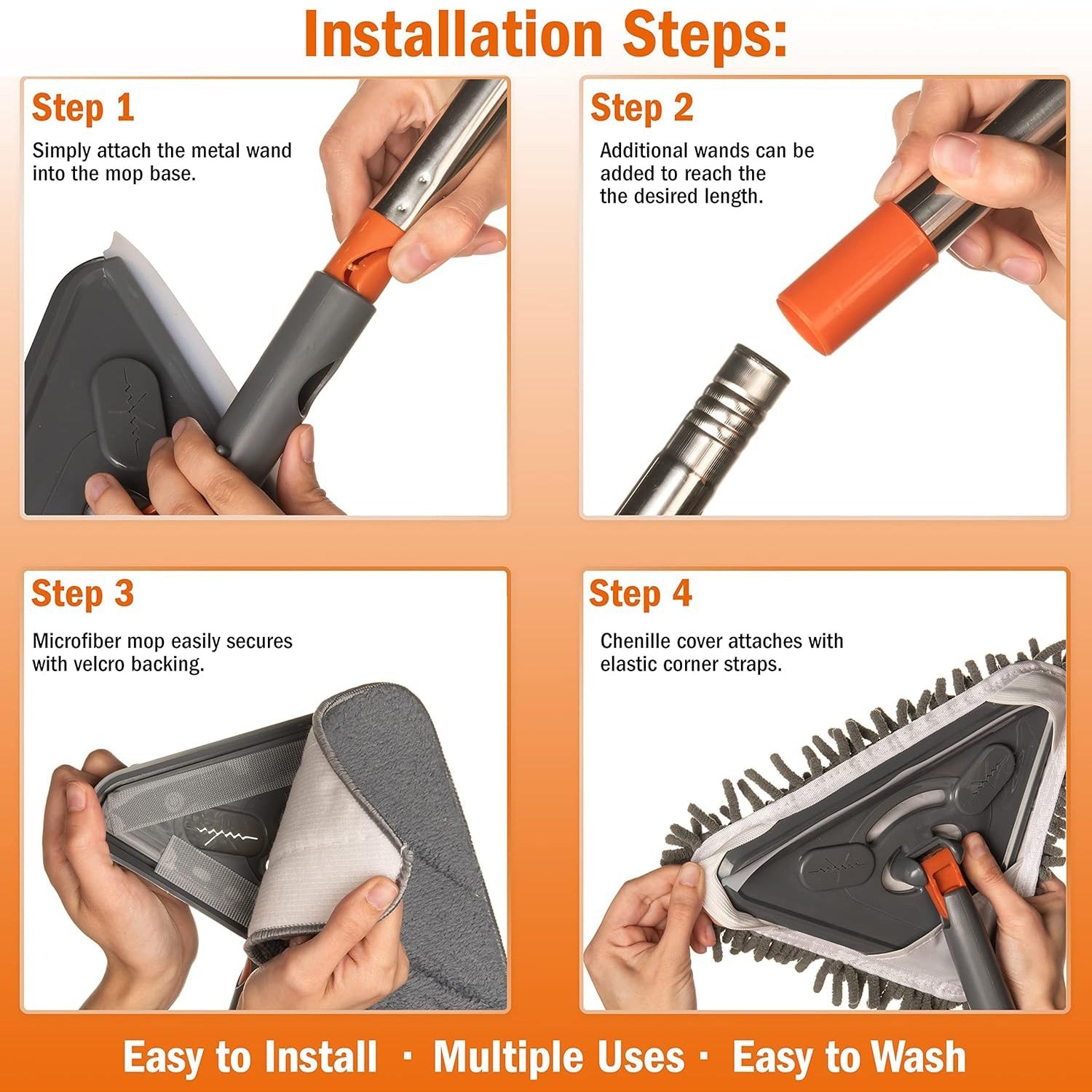 Installation Steps:

Step 1

Simply attach the metal wand into the mop base.

Step 2

Additional wands can be added to reach the the desired length.

Step 3

Microfiber mop easily secures with velcro backing.

Step 4

Chenille cover attaches with elastic corner straps.

Easy to Install · Multiple Uses · Easy to Wash