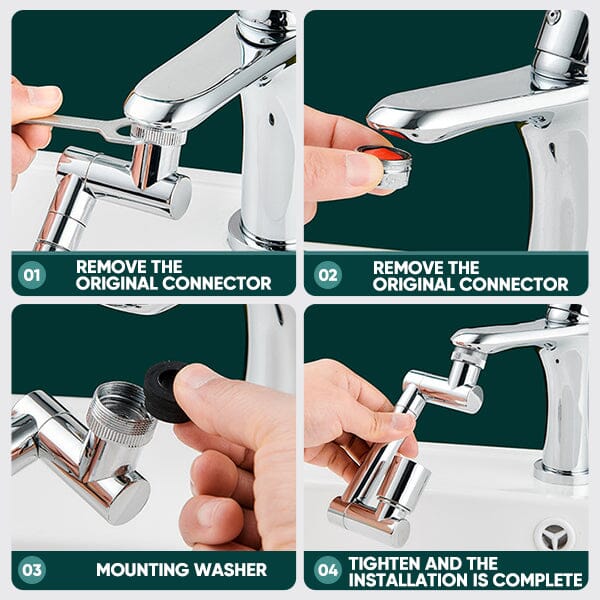 01 REMOVE THE ORIGINAL CONNECTOR

02 REMOVE THE ORIGINAL CONNECTOR

03 MOUNTING WASHER

04 TIGHTEN AND THE INSTALLATION IS COMPLETE