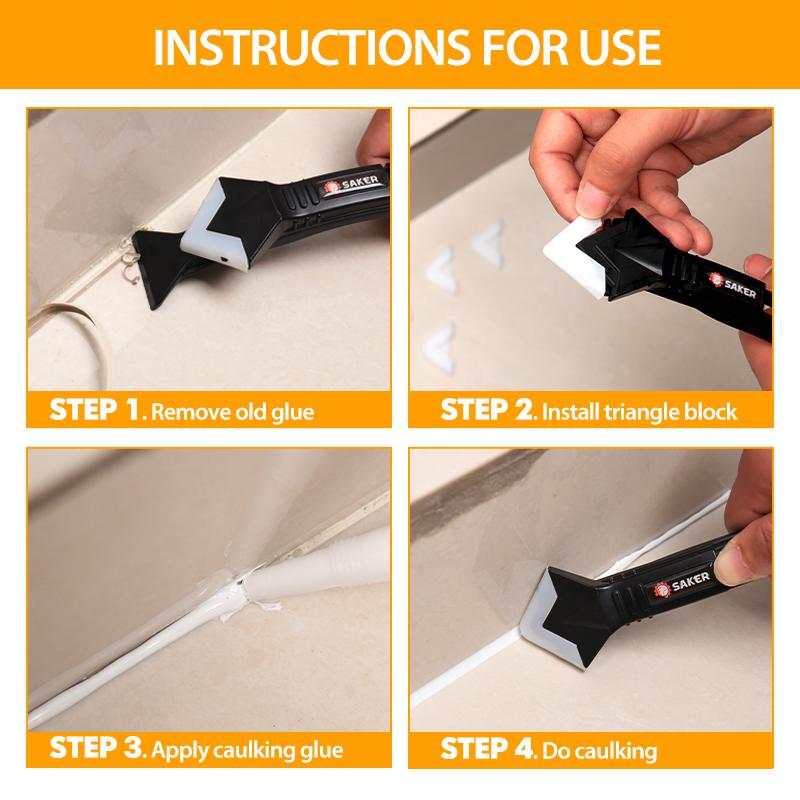 INSTRUCTIONS FOR USE

SAKER

STEP 1. Remove old glue

SAKER

STEP 2. Install triangle block

STEP 3. Apply caulking glue

SAKER

STEP 4. Do caulking