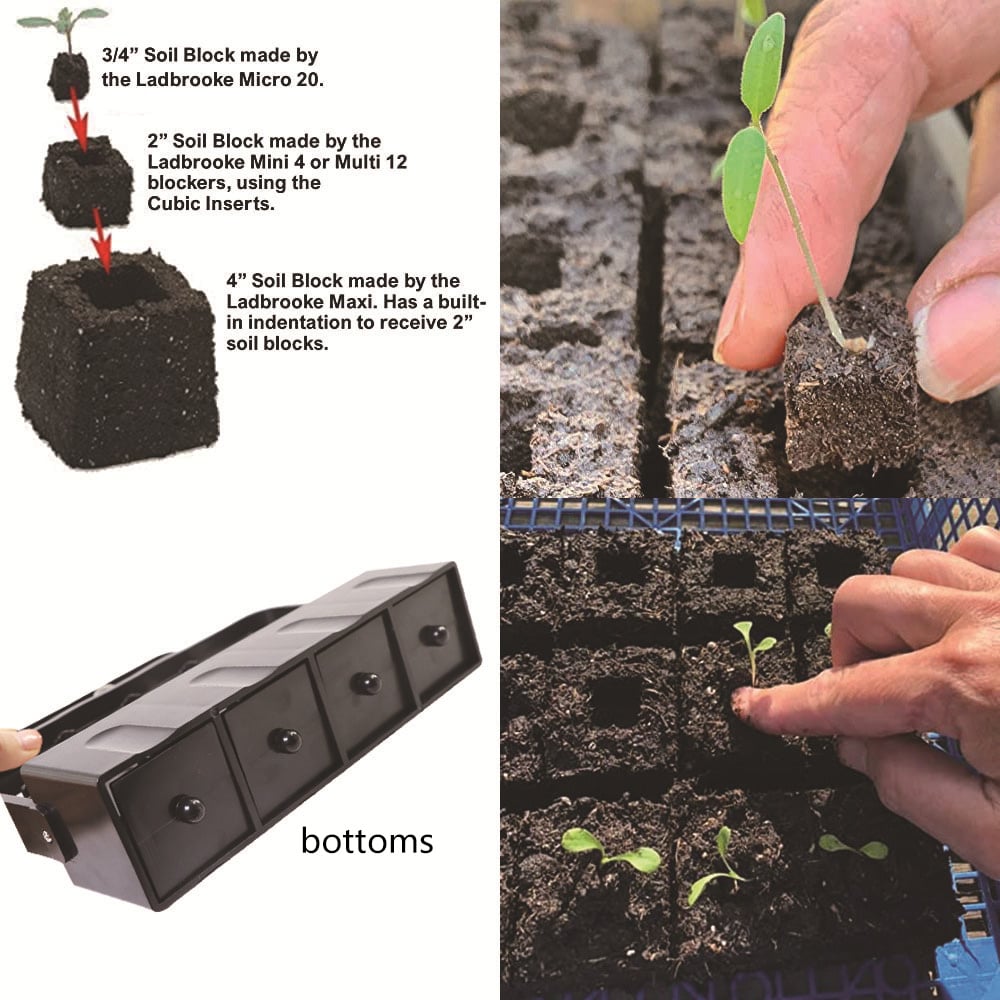 3/4” Soil Block made by the Ladbrooke Micro 20.

2” Soil Block made by the Ladbrooke Mini 4 or Multi 12 blockers, using the Cubic Inserts.

4” Soil Block made by the Ladbrooke Maxi. Has a built-in indentation to receive 2” soil blocks.

bottoms