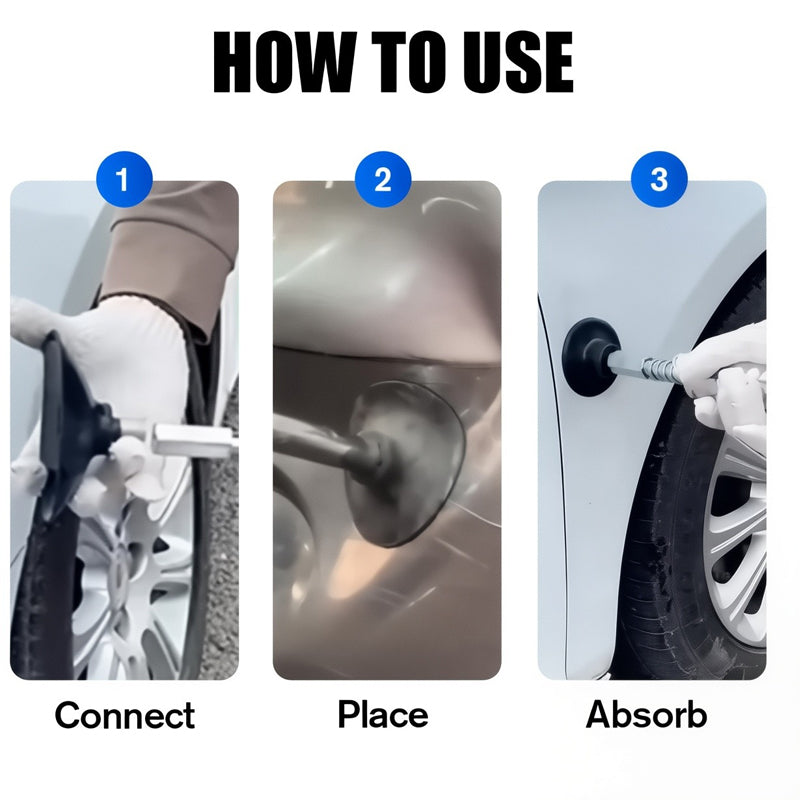 HOW TO USE

1

Connect

2

Place

3

Absorb