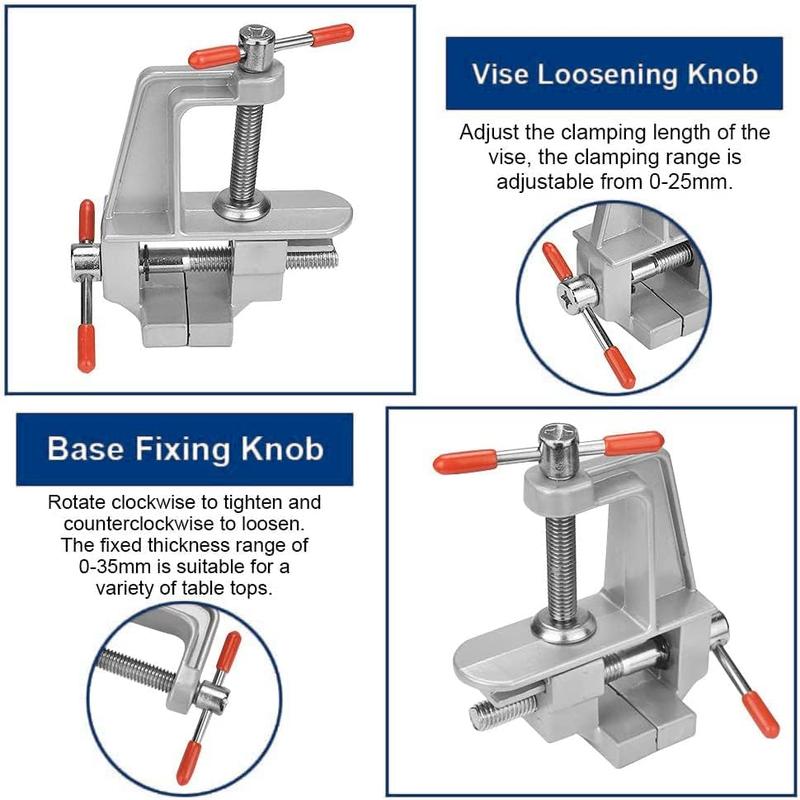 Vise Loosening Knob

Adjust the clamping length of the vise, the clamping range is adjustable from 0-25mm.

Base Fixing Knob

Rotate clockwise to tighten and counterclockwise to loosen. The fixed thickness range of 0-35mm is suitable for a variety of table tops.