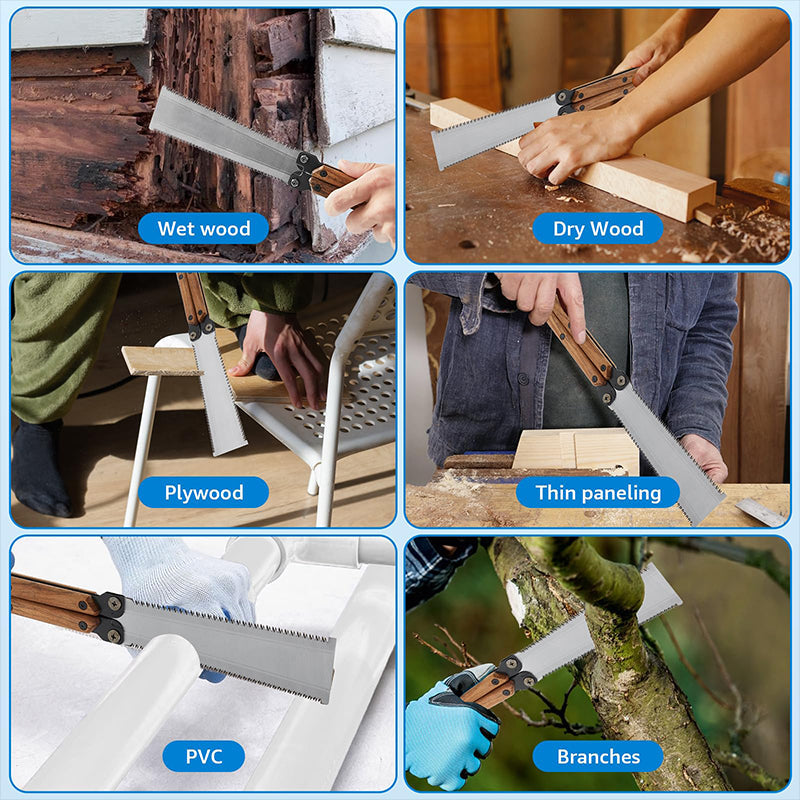 Wet wood

Dry Wood

Plywood

Thin paneling

PVC

Branches