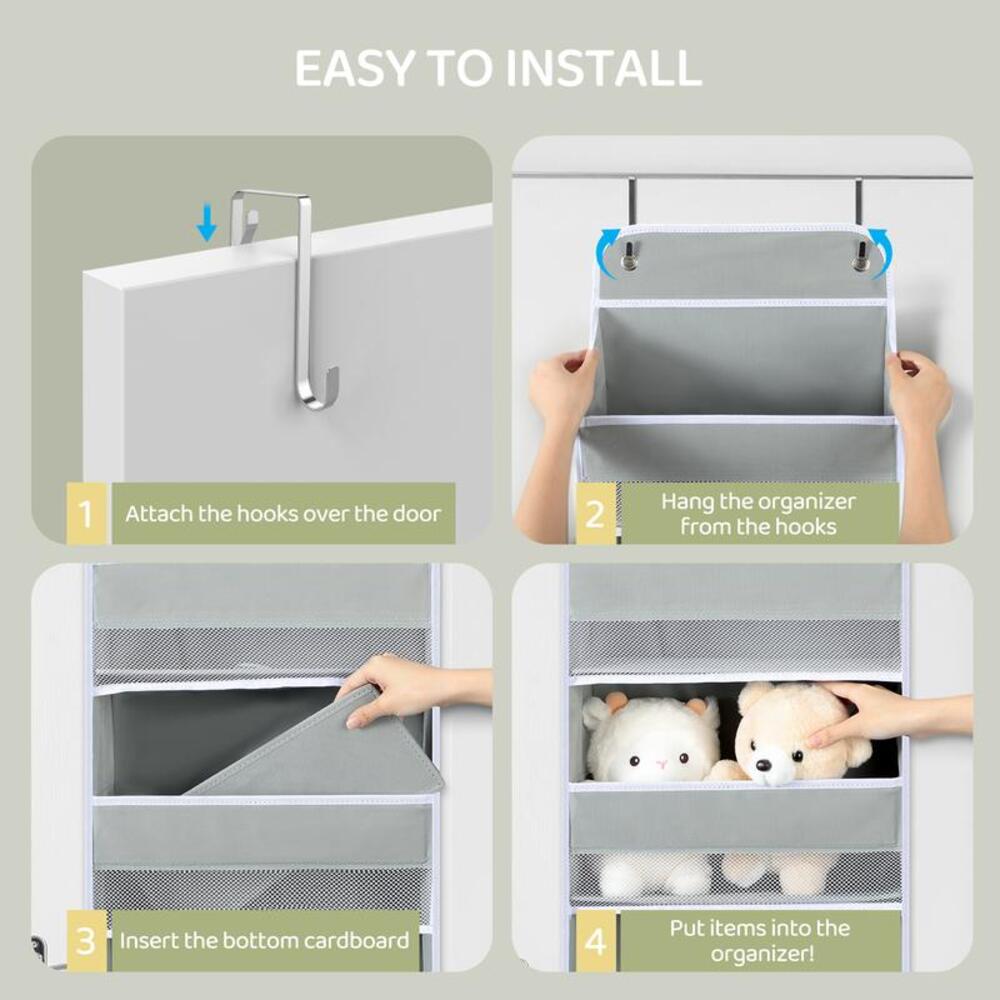 EASY TO INSTALL

1 Attach the hooks over the door

2 Hang the organizer from the hooks

3 Insert the bottom cardboard

4 Put items into the organizer!