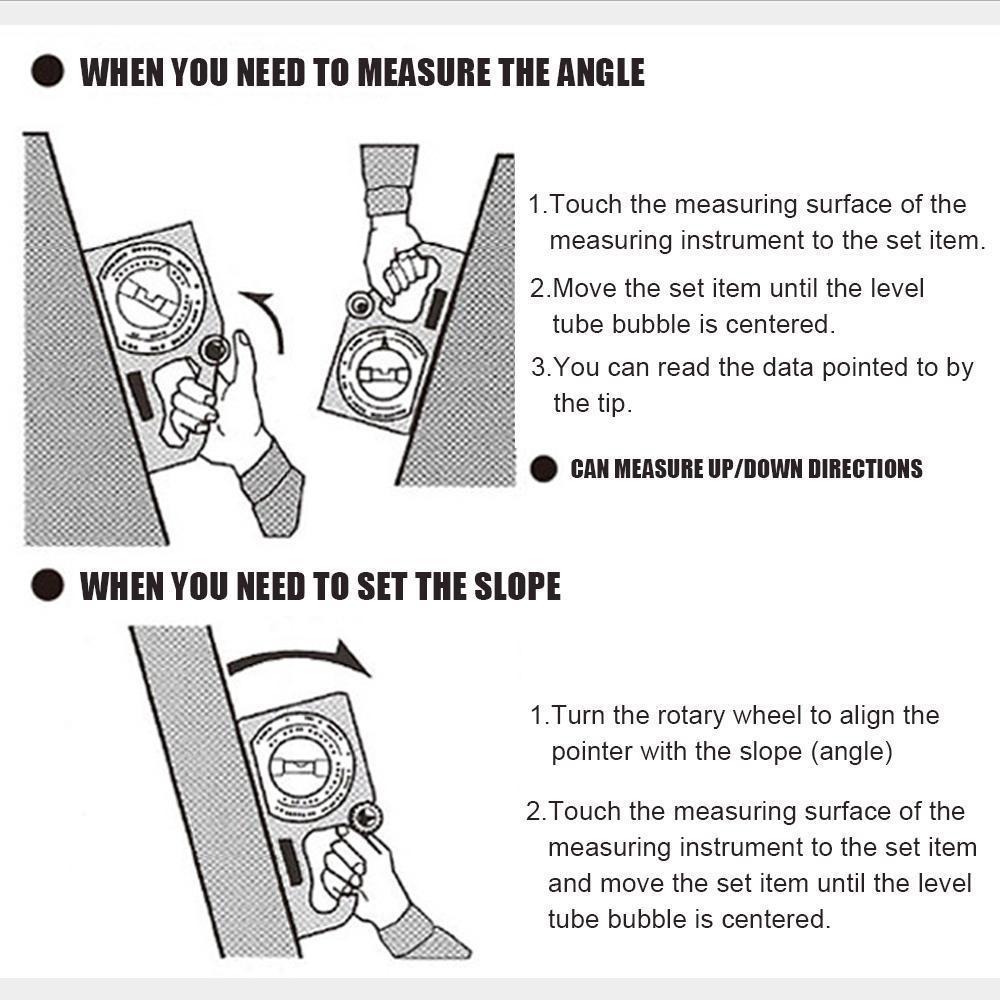 WHEN YOU NEED TO MEASURE THE ANGLE

1.Touch the measuring surface of the measuring instrument to the set item.

2.Move the set item until the level tube bubble is centered.

3.You can read the data pointed to by the tip.

CAN MEASURE UP/DOWN DIRECTIONS

WHEN YOU NEED TO SET THE SLOPE

1.Turn the rotary wheel to align the pointer with the slope (angle)

2.Touch the measuring surface of the measuring instrument to the set item and move the set item until the level tube bubble is centered.