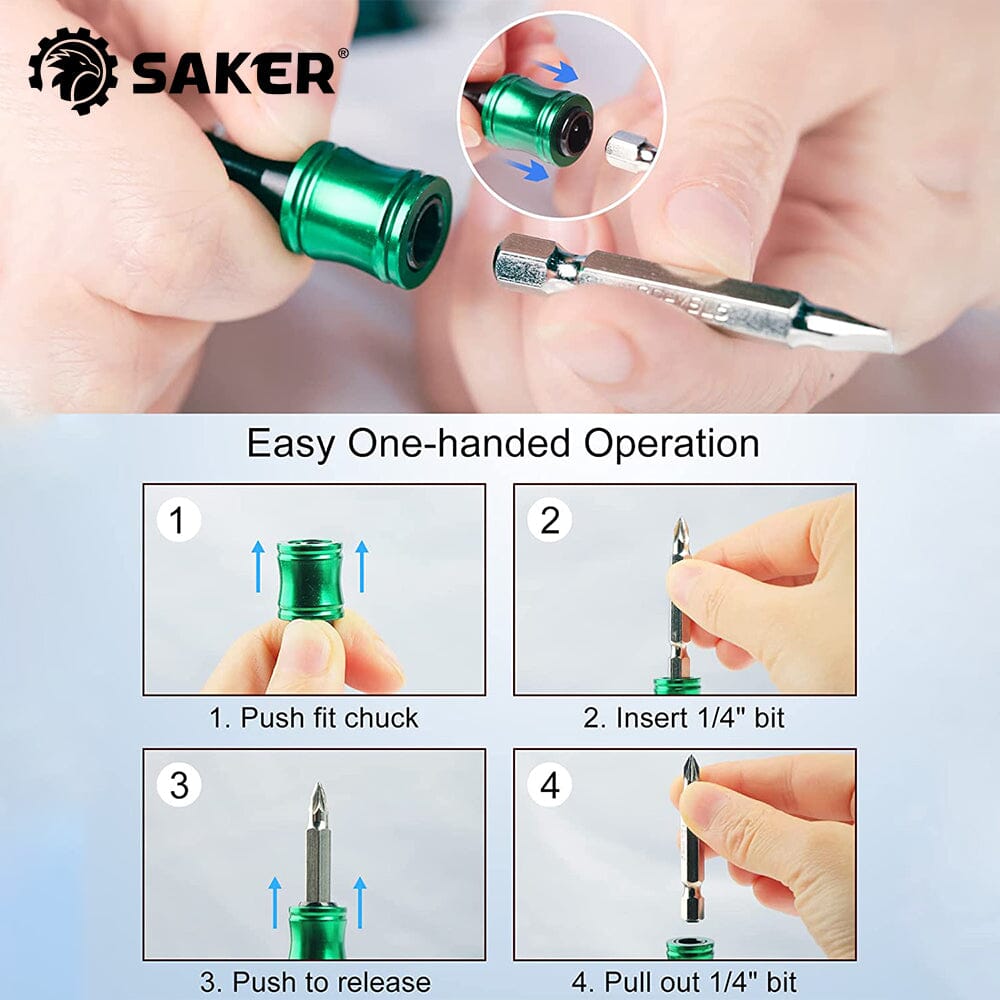 SAKER®

Easy One-handed Operation

1

1. Push fit chuck

2

2. Insert 1/4" bit

3

3. Push to release

4

4. Pull out 1/4" bit