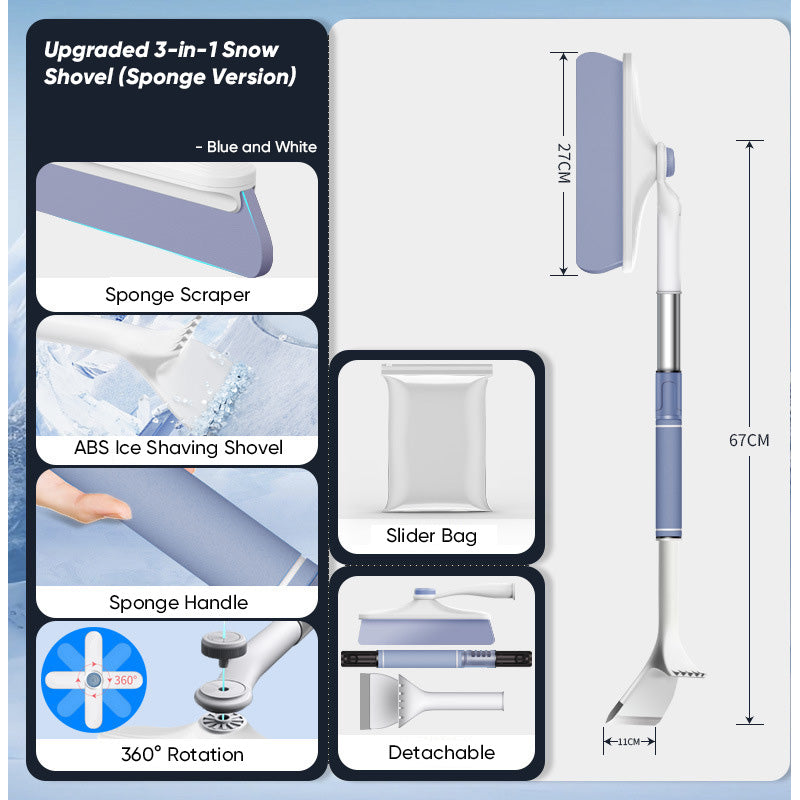 Upgraded 3-in-1 Snow Shovel (Sponge Version)

- Blue and White

Sponge Scraper

ABS Ice Shaving Shovel

Sponge Handle

360°

360° Rotation

Slider Bag

Detachable

27CM

67CM

11CM