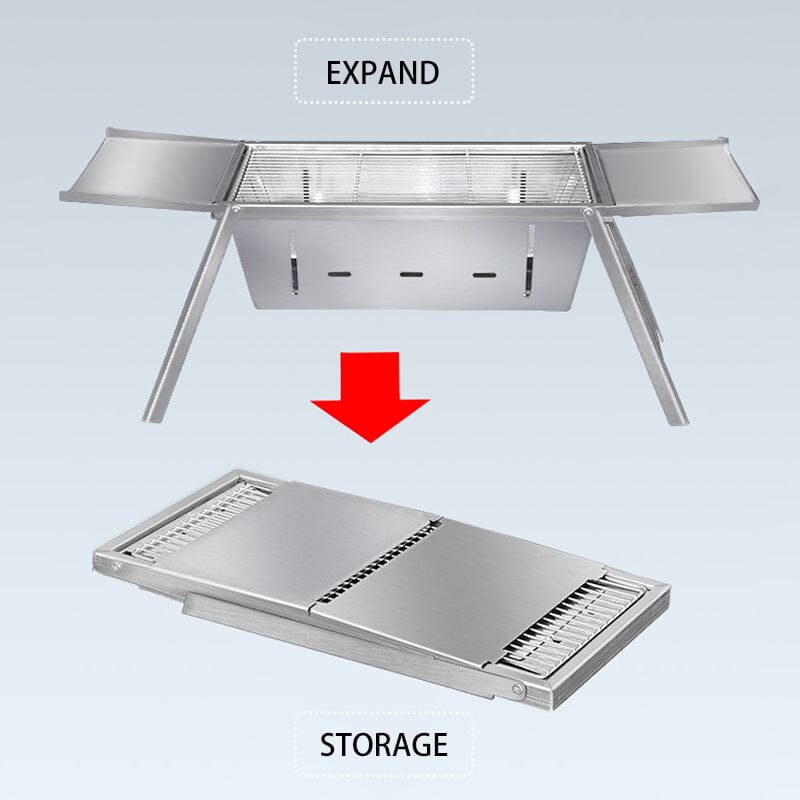 EXPAND

STORAGE