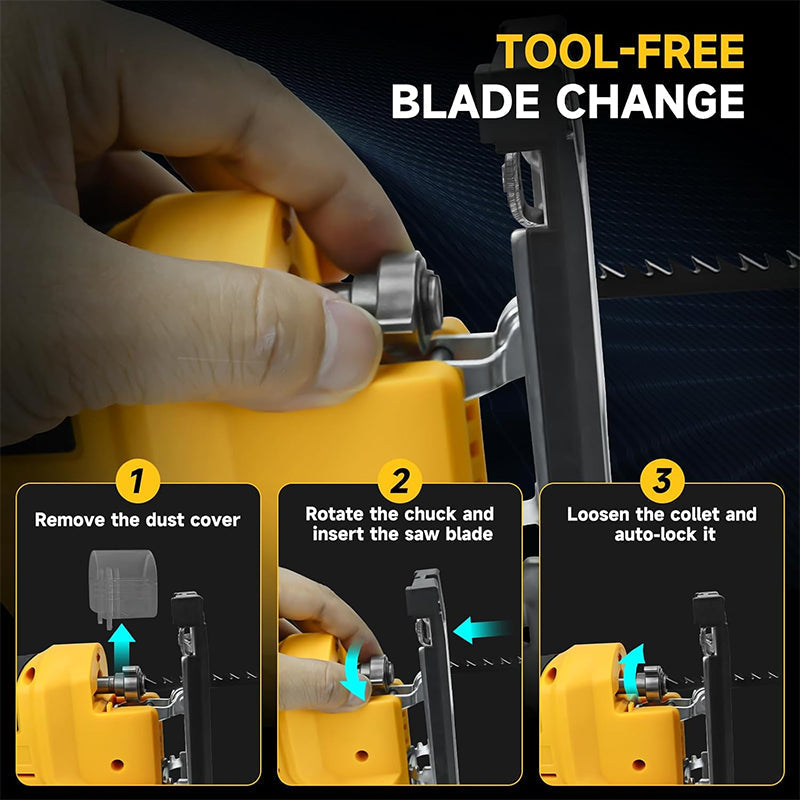 TOOL-FREE
BLADE CHANGE

1
Remove the dust cover

2
Rotate the chuck and insert the saw blade

3
Loosen the collet and auto-lock it