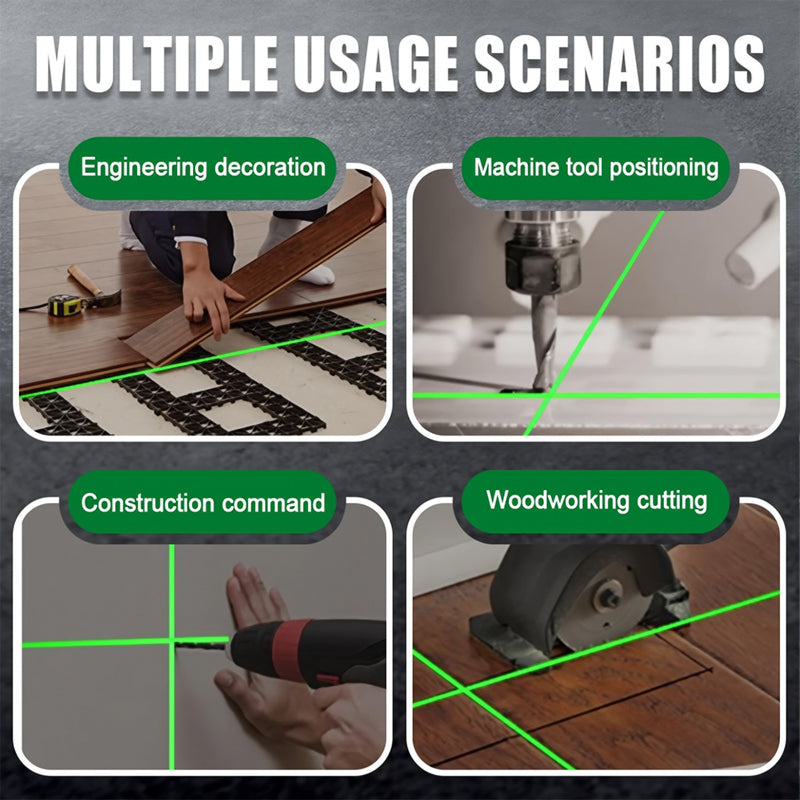 MULTIPLE USAGE SCENARIOS

Engineering decoration

Machine tool positioning

Construction command

Woodworking cutting