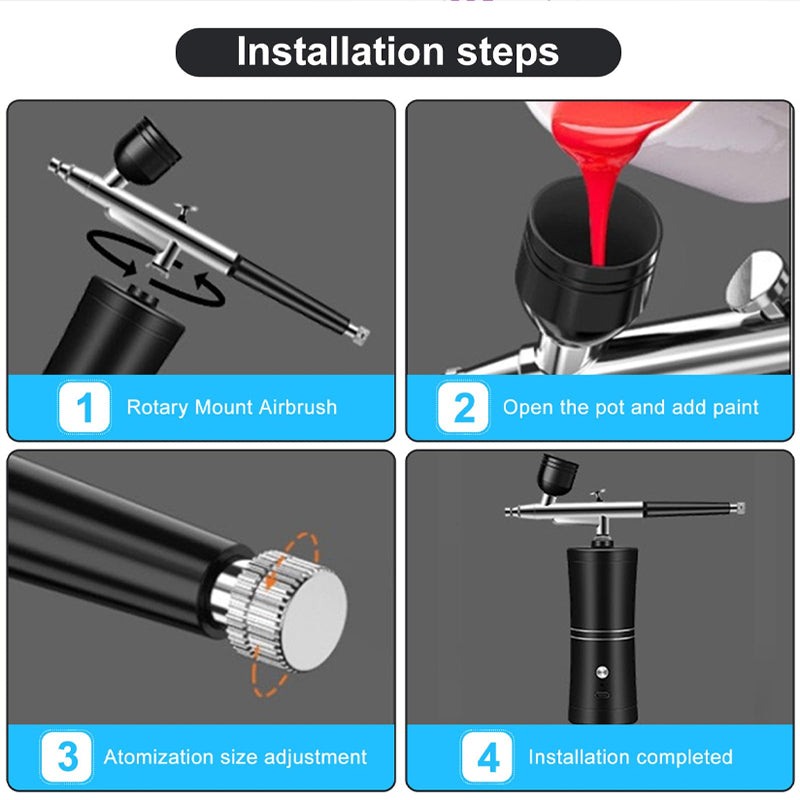 Installation steps

1 Rotary Mount Airbrush

2 Open the pot and add paint

3 Atomization size adjustment

4 Installation completed