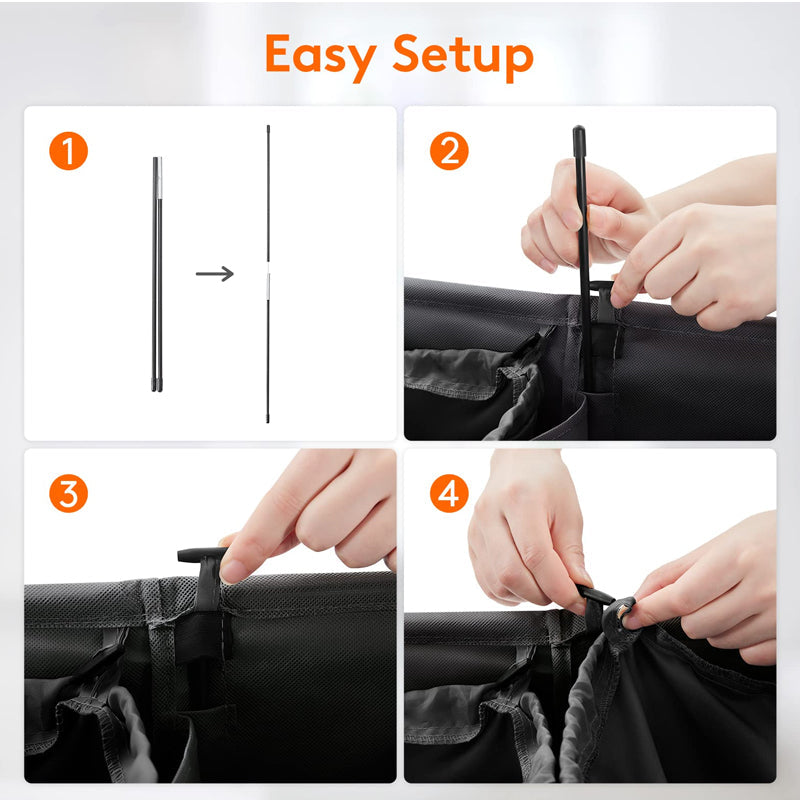 Easy Setup

1

2

3

4