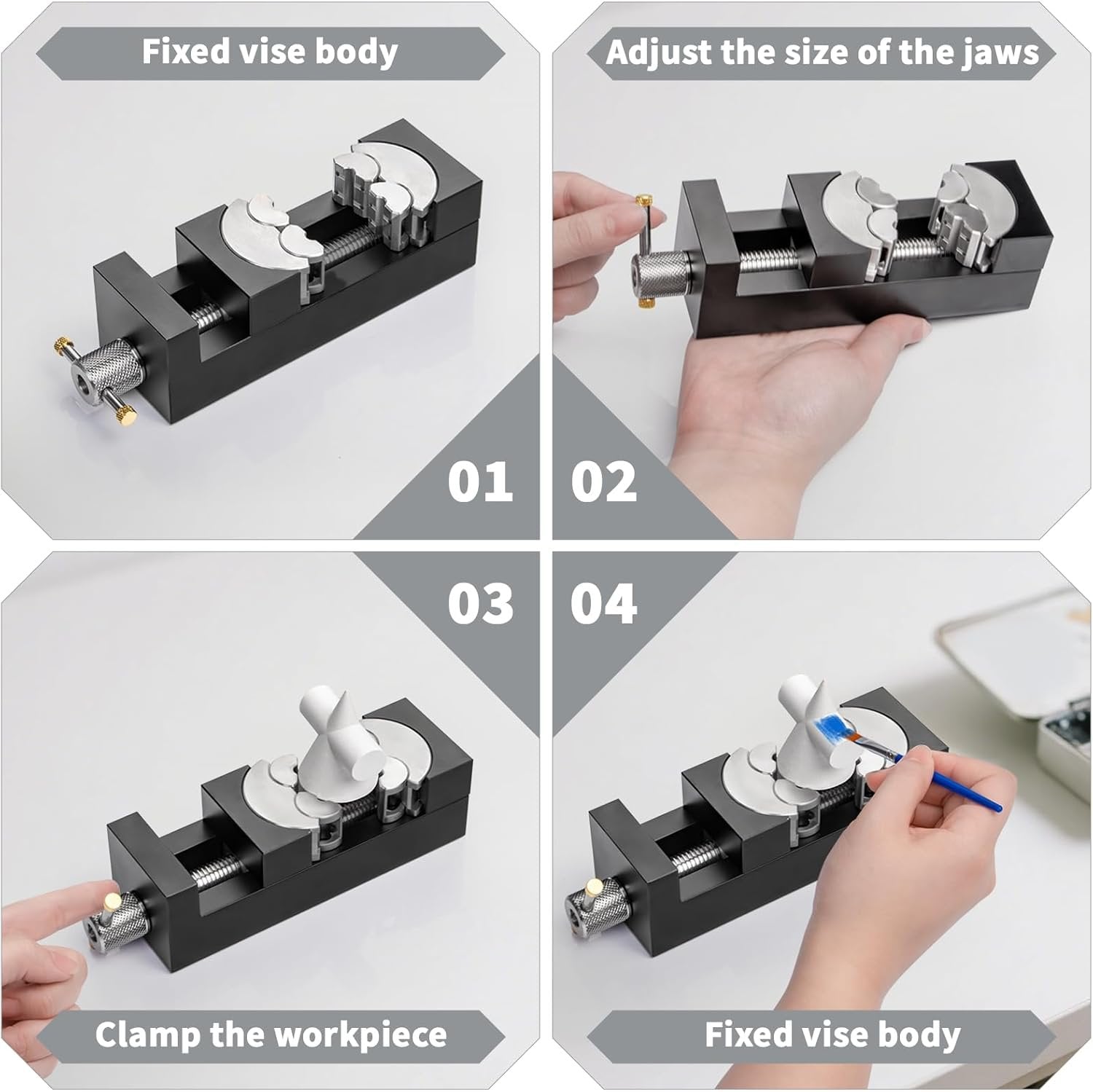 Fixed vise body

01

Adjust the size of the jaws

02

03

Clamp the workpiece

04

Fixed vise body