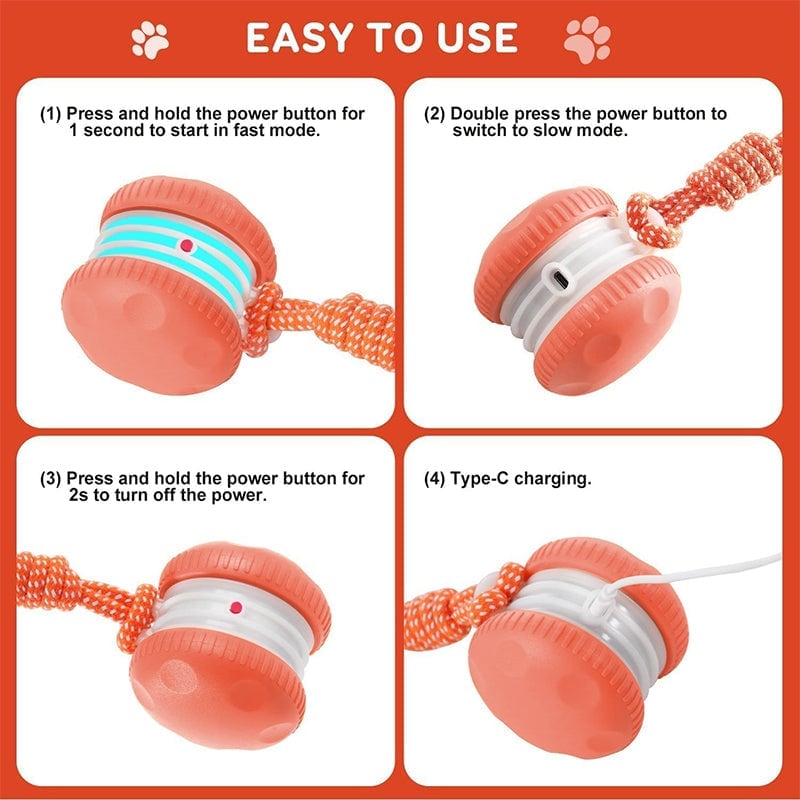 EASY TO USE

(1) Press and hold the power button for 1 second to start in fast mode.

(2) Double press the power button to switch to slow mode.

(3) Press and hold the power button for 2s to turn off the power.

(4) Type-C charging.