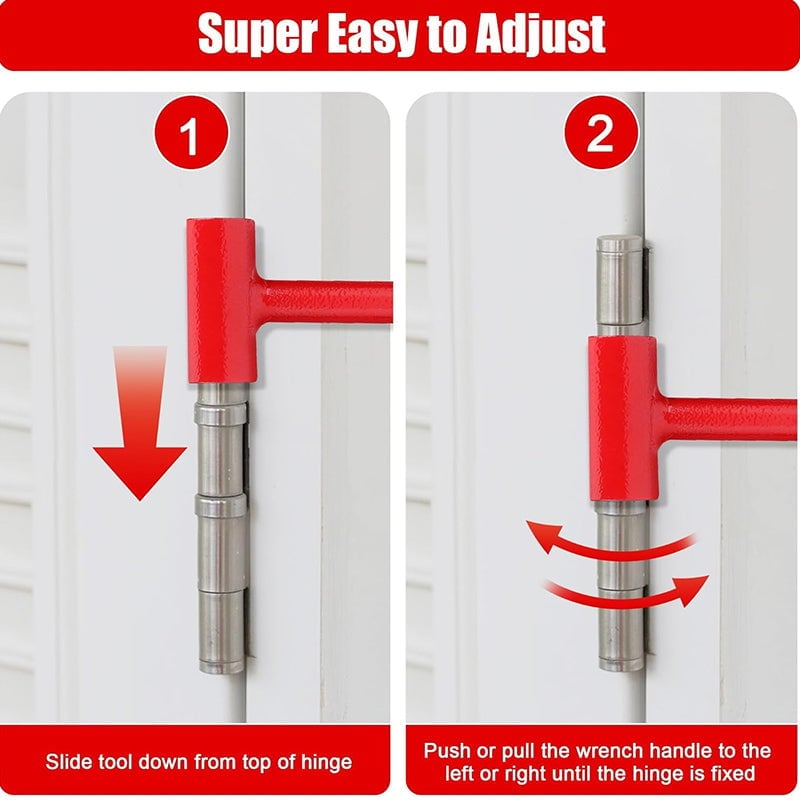 Super Easy to Adjust

1

Slide tool down from top of hinge

2

Push or pull the wrench handle to the left or right until the hinge is fixed