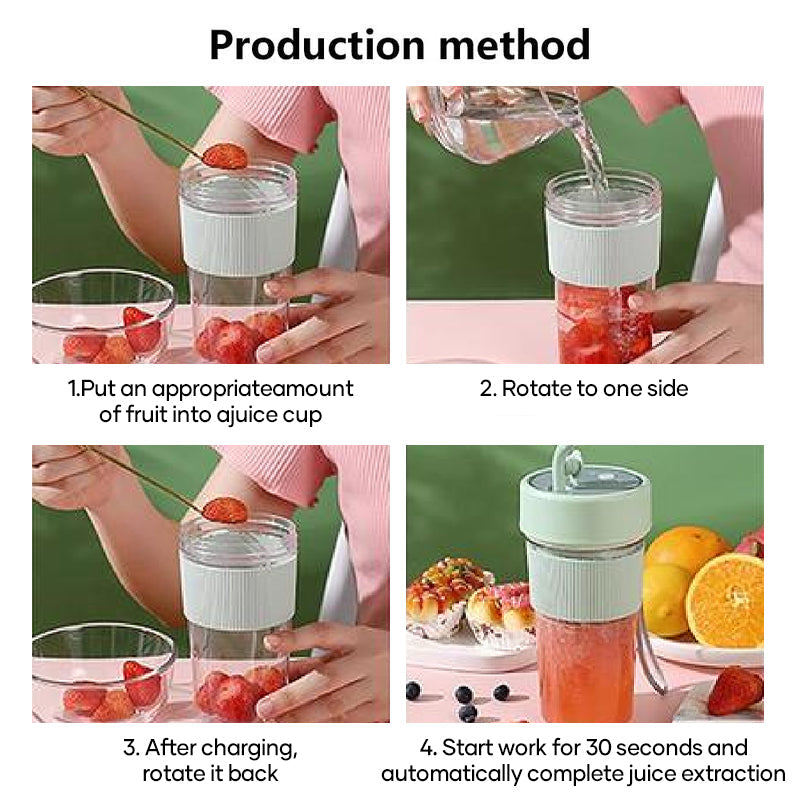 Production method

1.Put an appropriateamount of fruit into ajuice cup

2. Rotate to one side

3. After charging, rotate it back

4. Start work for 30 seconds and automatically complete juice extraction