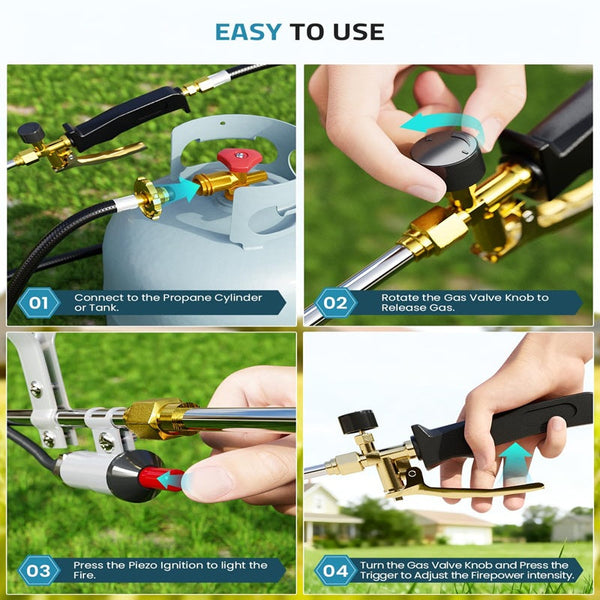 EASY TO USE

01 Connect to the Propane Cylinder or Tank.

02 Rotate the Gas Valve Knob to Release Gas.

03 Press the Piezo Ignition to light the Fire.

04 Turn the Gas Valve Knob and Press the Trigger to Adjust the Firepower intensity.