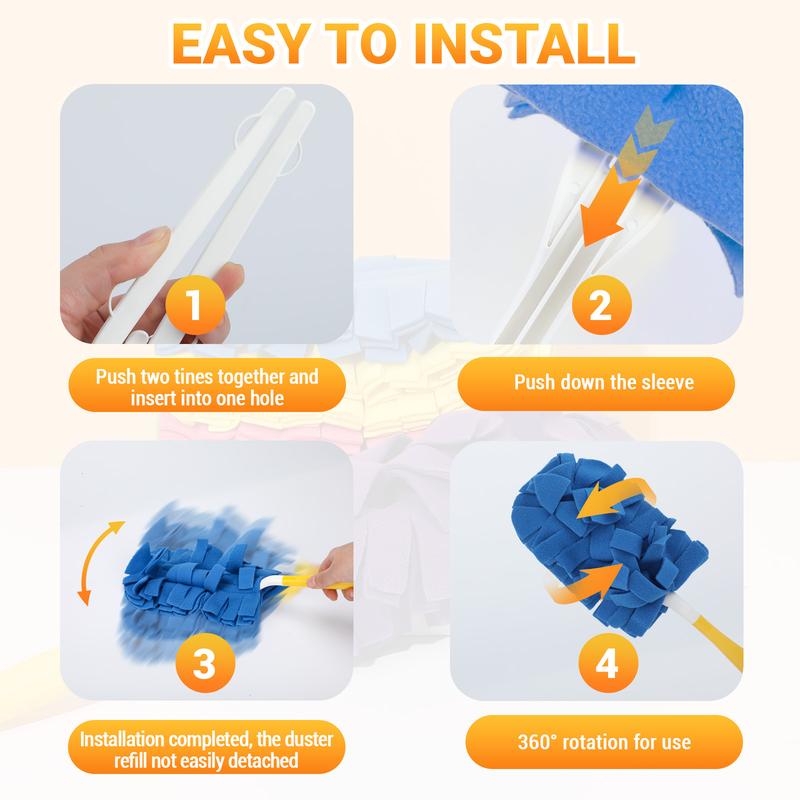 EASY TO INSTALL

1

Push two tines together and insert into one hole

2

Push down the sleeve

3

Installation completed, the duster refill not easily detached

4

360° rotation for use