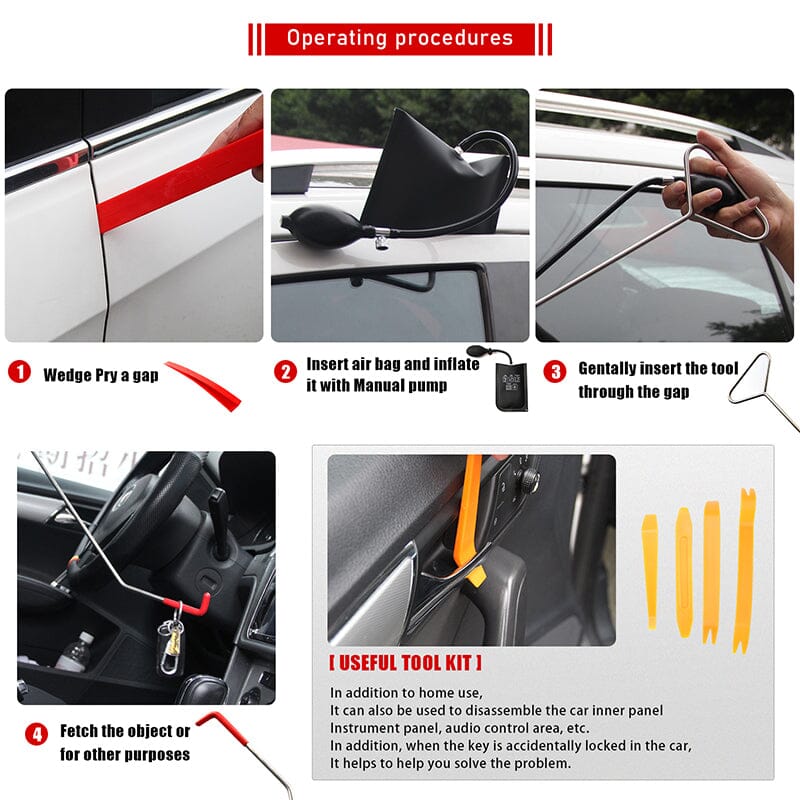 Operating procedures

1 Wedge Pry a gap

2 Insert air bag and inflate it with Manual pump

3 Gentally insert the tool through the gap

4 Fetch the object or for other purposes

[ USEFUL TOOL KIT ]

In addition to home use,
It can also be used to disassemble the car inner panel
Instrument panel, audio control area, etc.
In addition, when the key is accidentally locked in the car,
It helps to help you solve the problem.