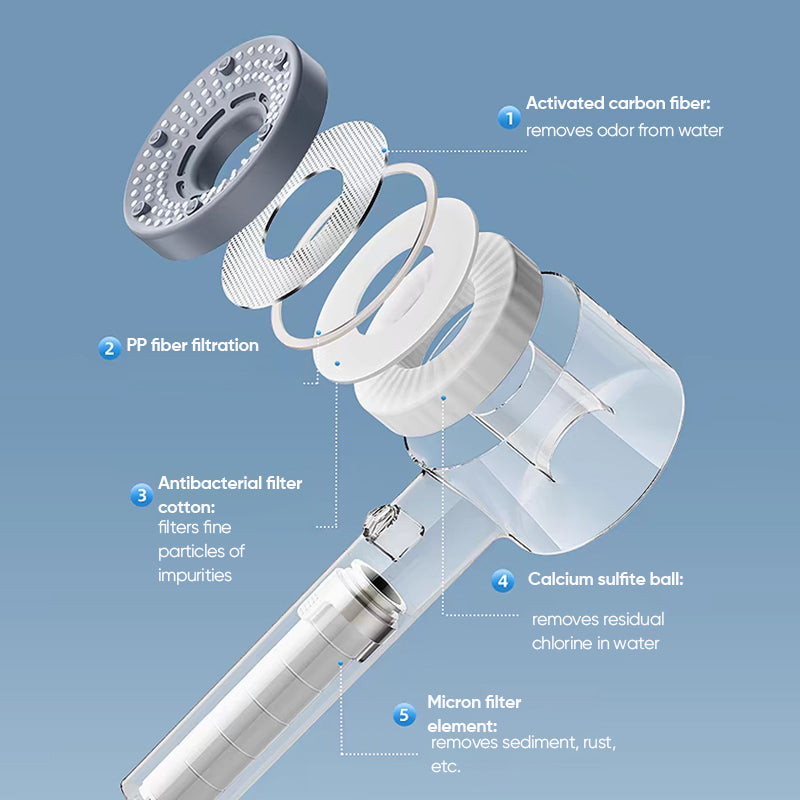 1 Activated carbon fiber:
removes odor from water

2 PP fiber filtration

3 Antibacterial filter cotton:
filters fine particles of impurities

4 Calcium sulfite ball:
removes residual chlorine in water

5 Micron filter element:
removes sediment, rust, etc.