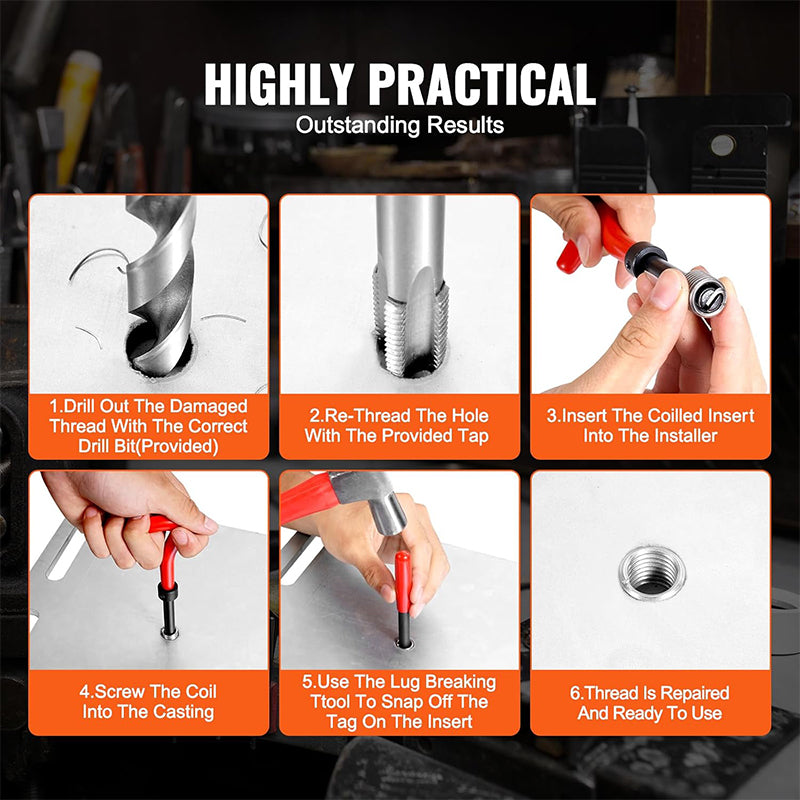 HIGHLY PRACTICAL
Outstanding Results

1.Drill Out The Damaged Thread With The Correct Drill Bit(Provided)

2.Re-Thread The Hole With The Provided Tap

3.Insert The Coilled Insert Into The Installer

4.Screw The Coil Into The Casting

5.Use The Lug Breaking Ttool To Snap Off The Tag On The Insert

6.Thread Is Repaired And Ready To Use